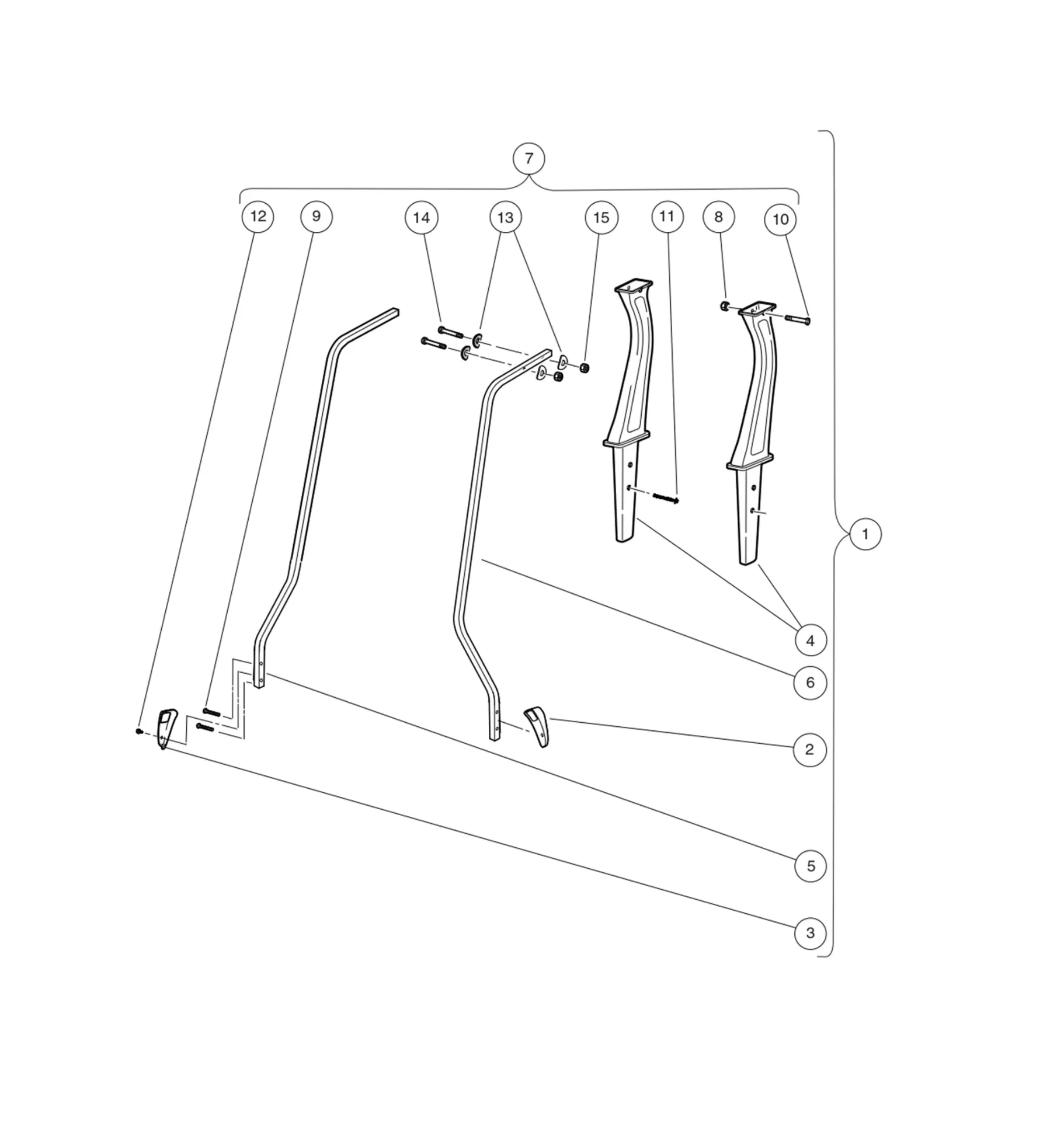 7

12
9
14
13
15
11
8
10

1

4

6

2

5

3