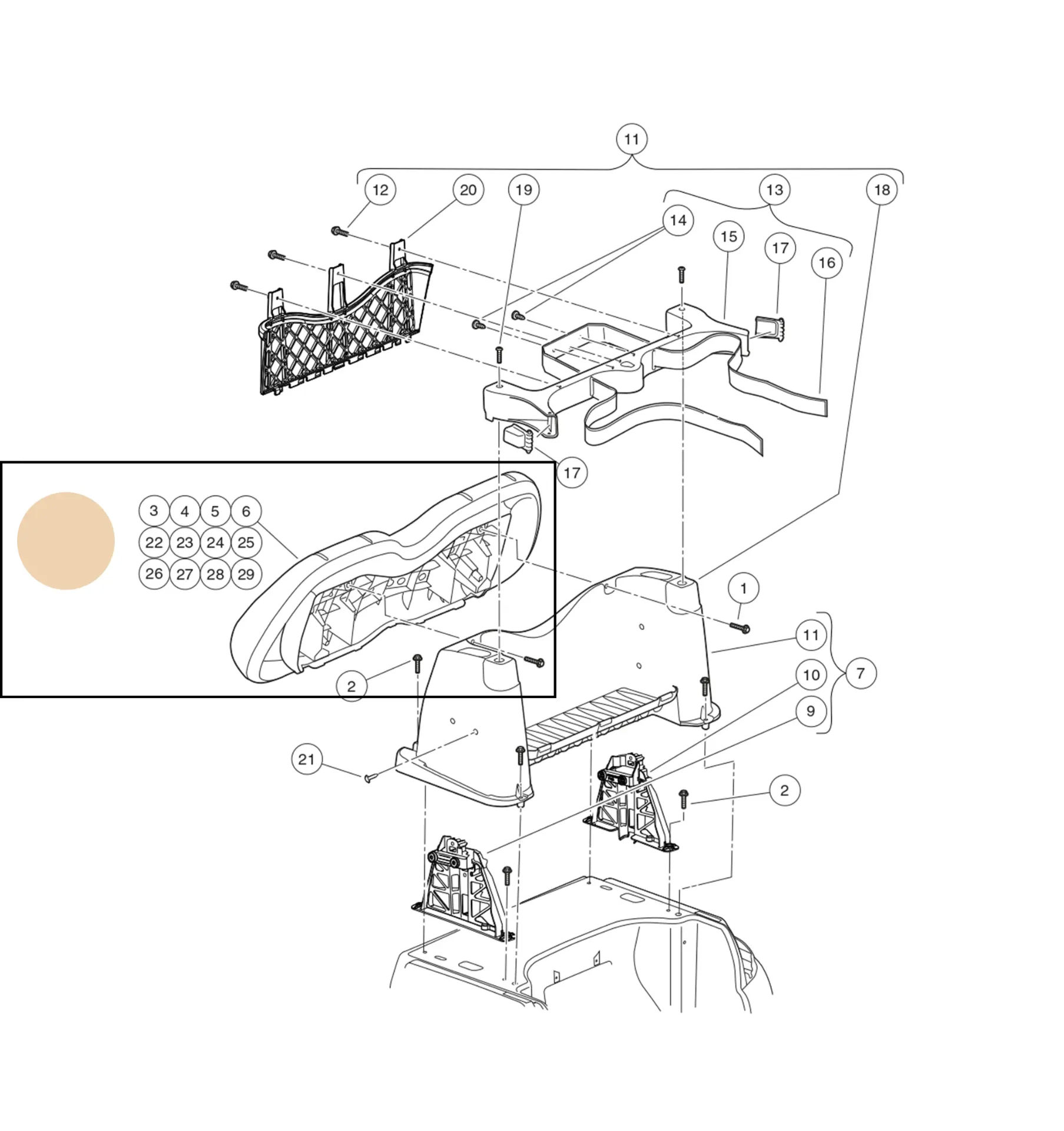 11
12
20
19
13
18
14
15
17
16
17
3 4 5 6
22 23 24 25
26 27 28 29
1
11
2
10
7
9
21
2