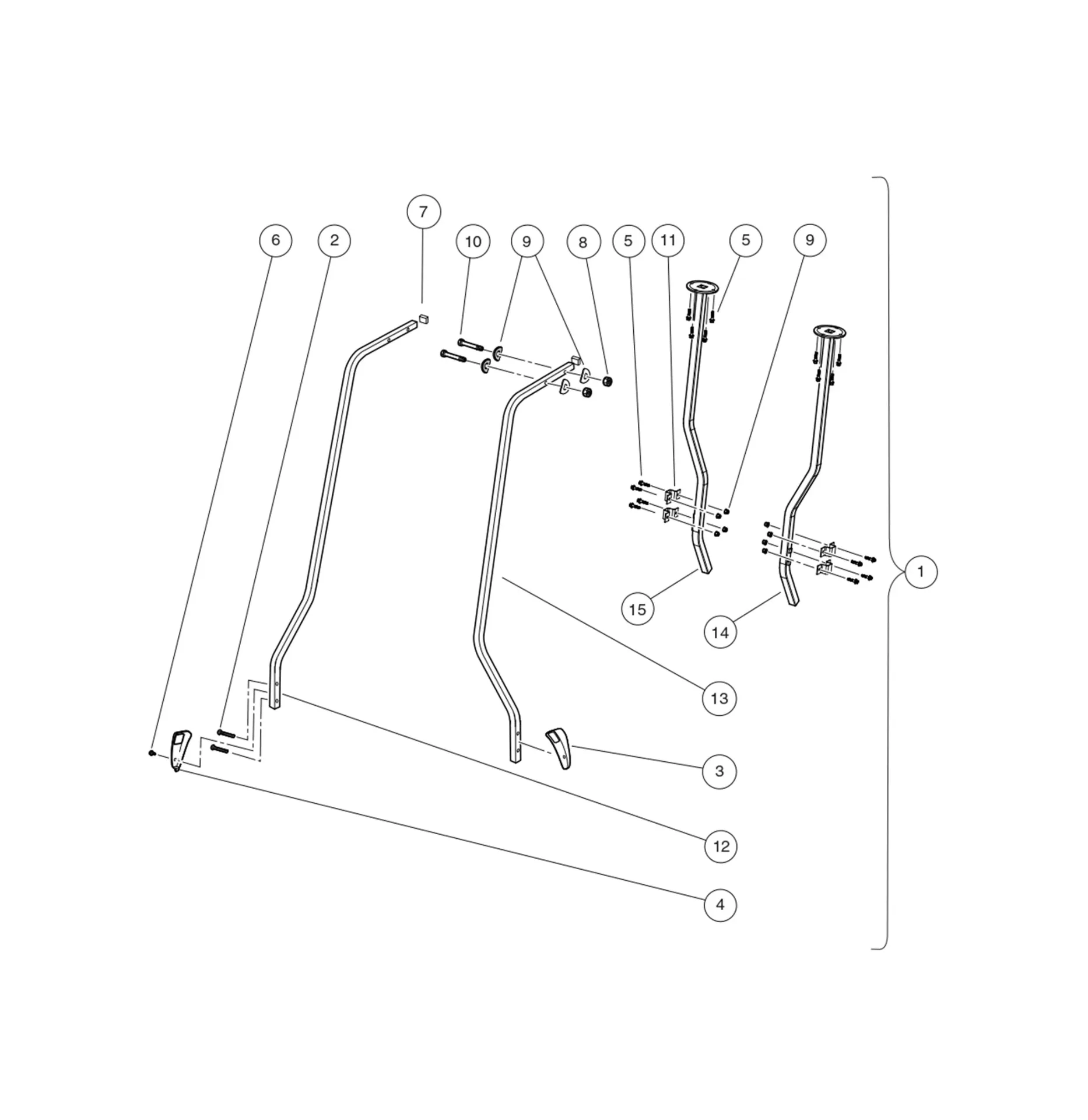 7
6
2
10
9
8
5
11
5
9
1
15
14
13
3
12
4