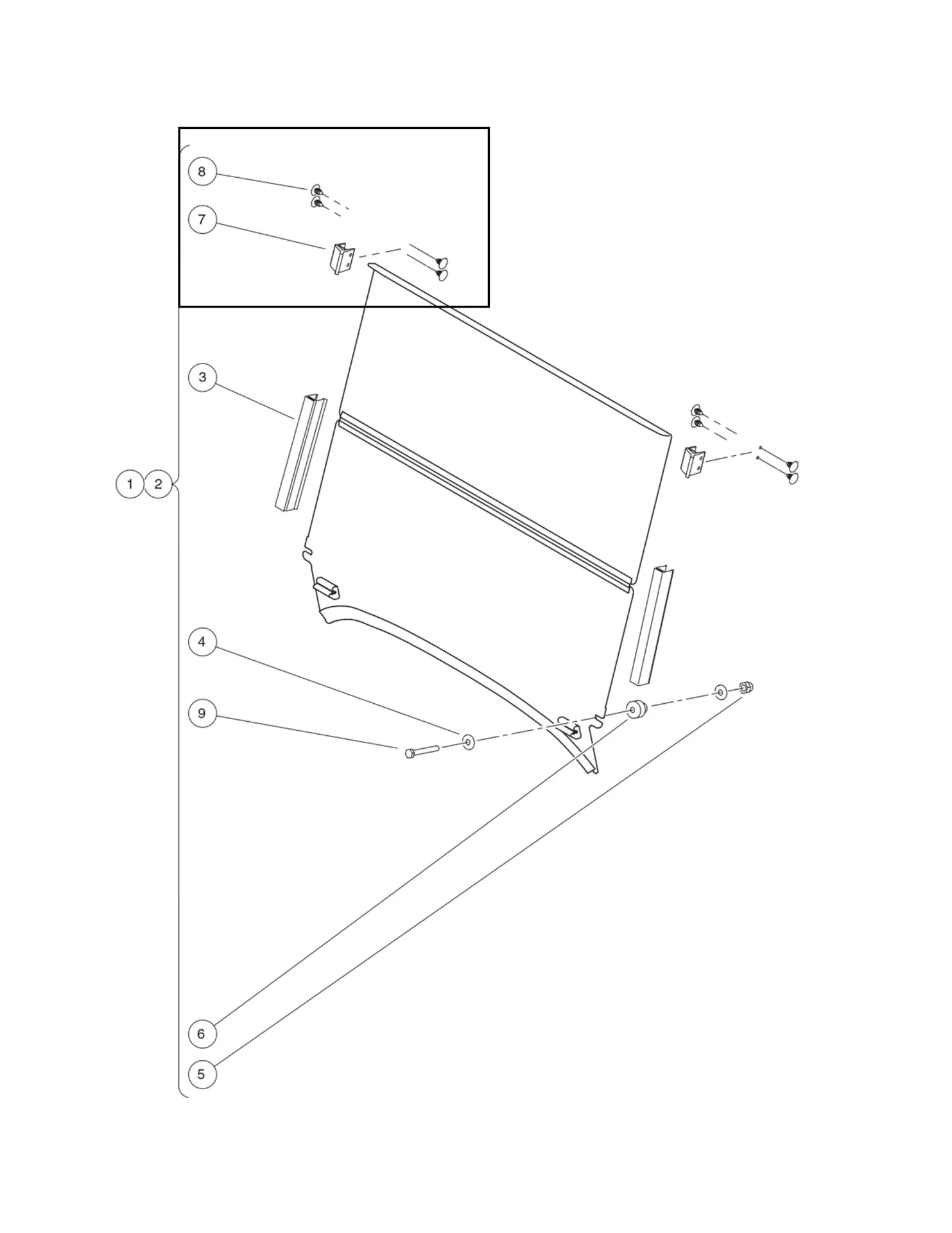 8
7
3
1 2
4
9
6
5