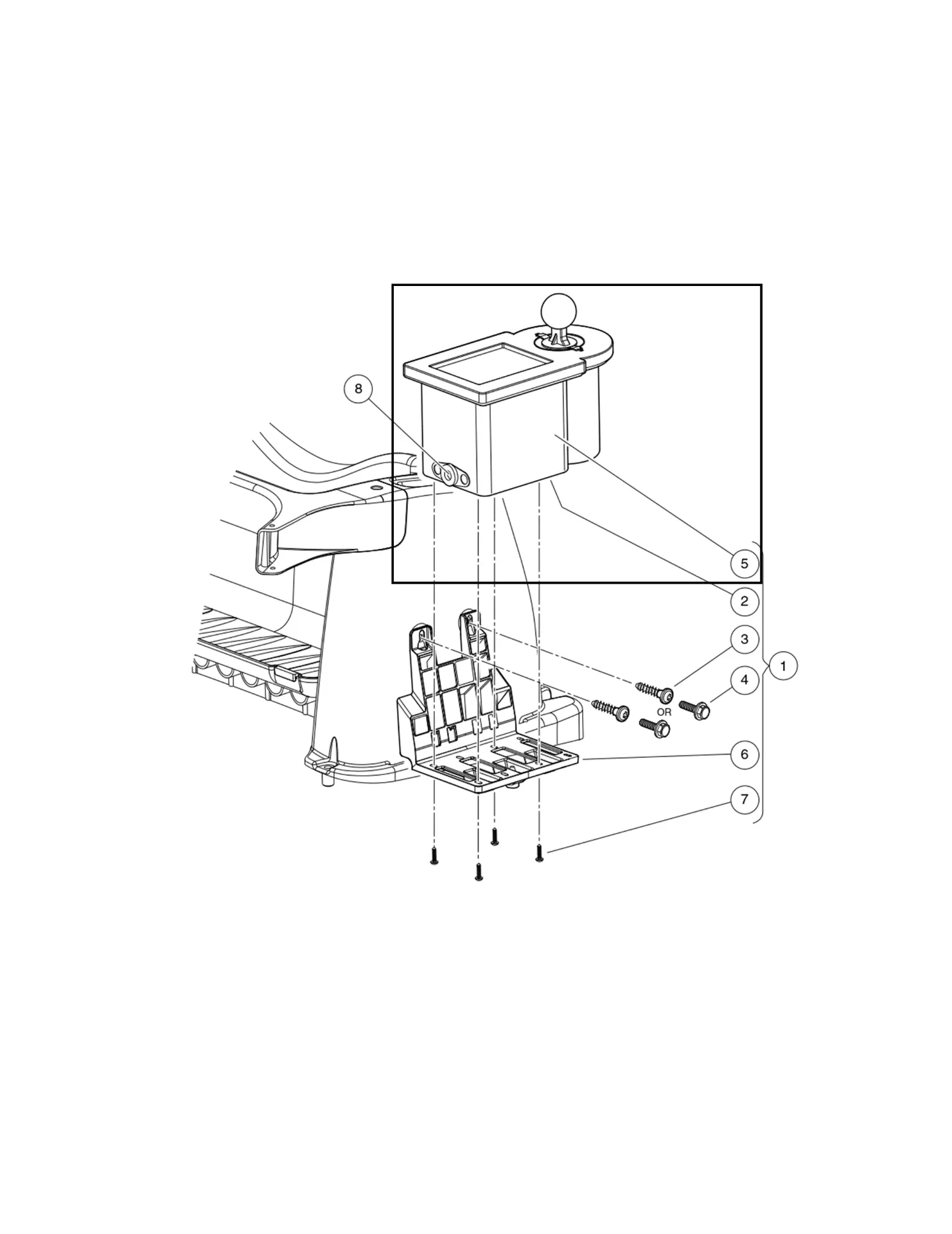 8
5
2
3
1
4
OR
6
7