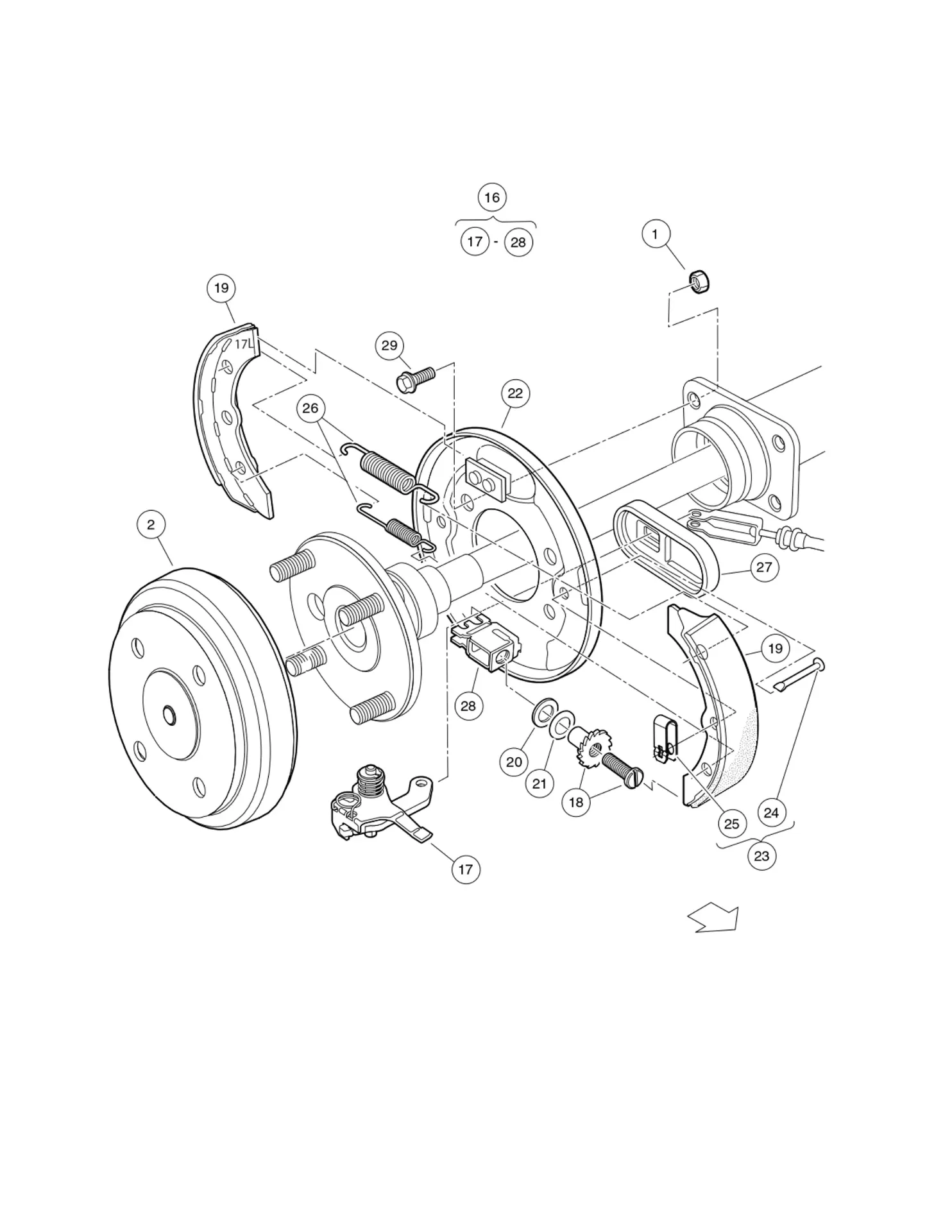 16
17 - 28
1
19
17L
29
22
26
2
27
19
28
20
21
18
25
24
23
17