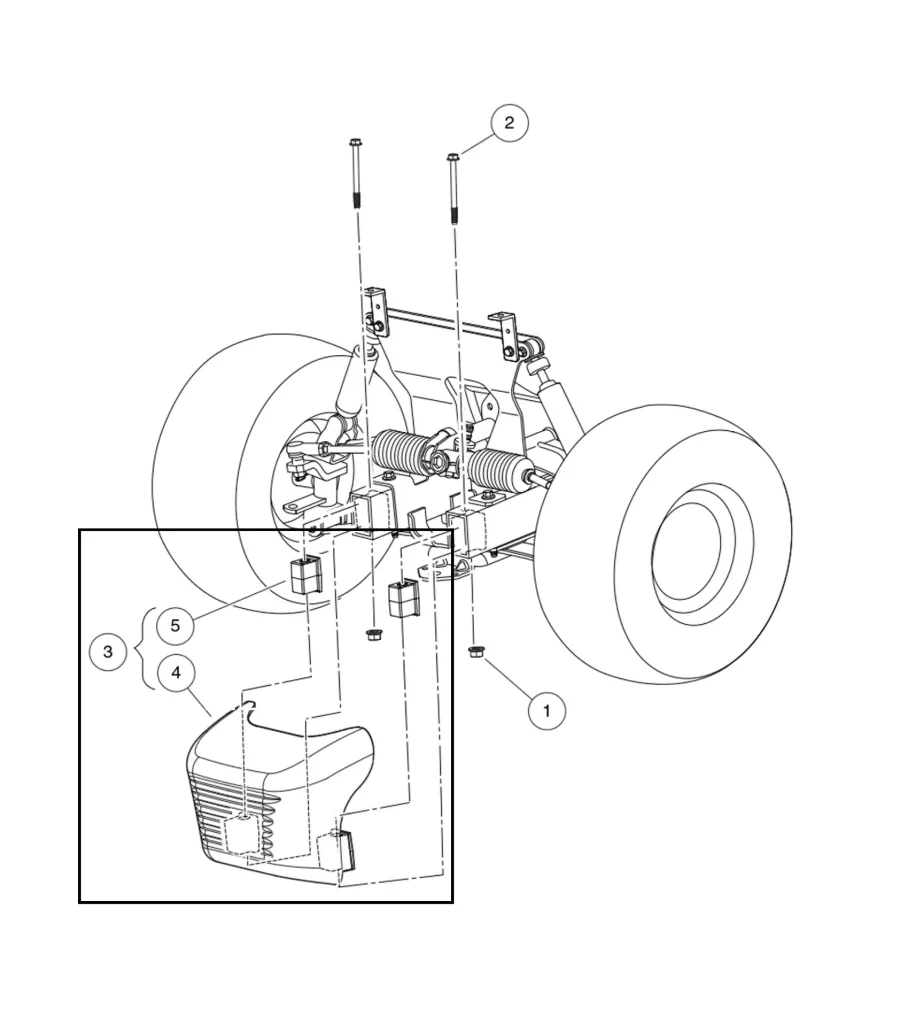 2
5
3
4
1