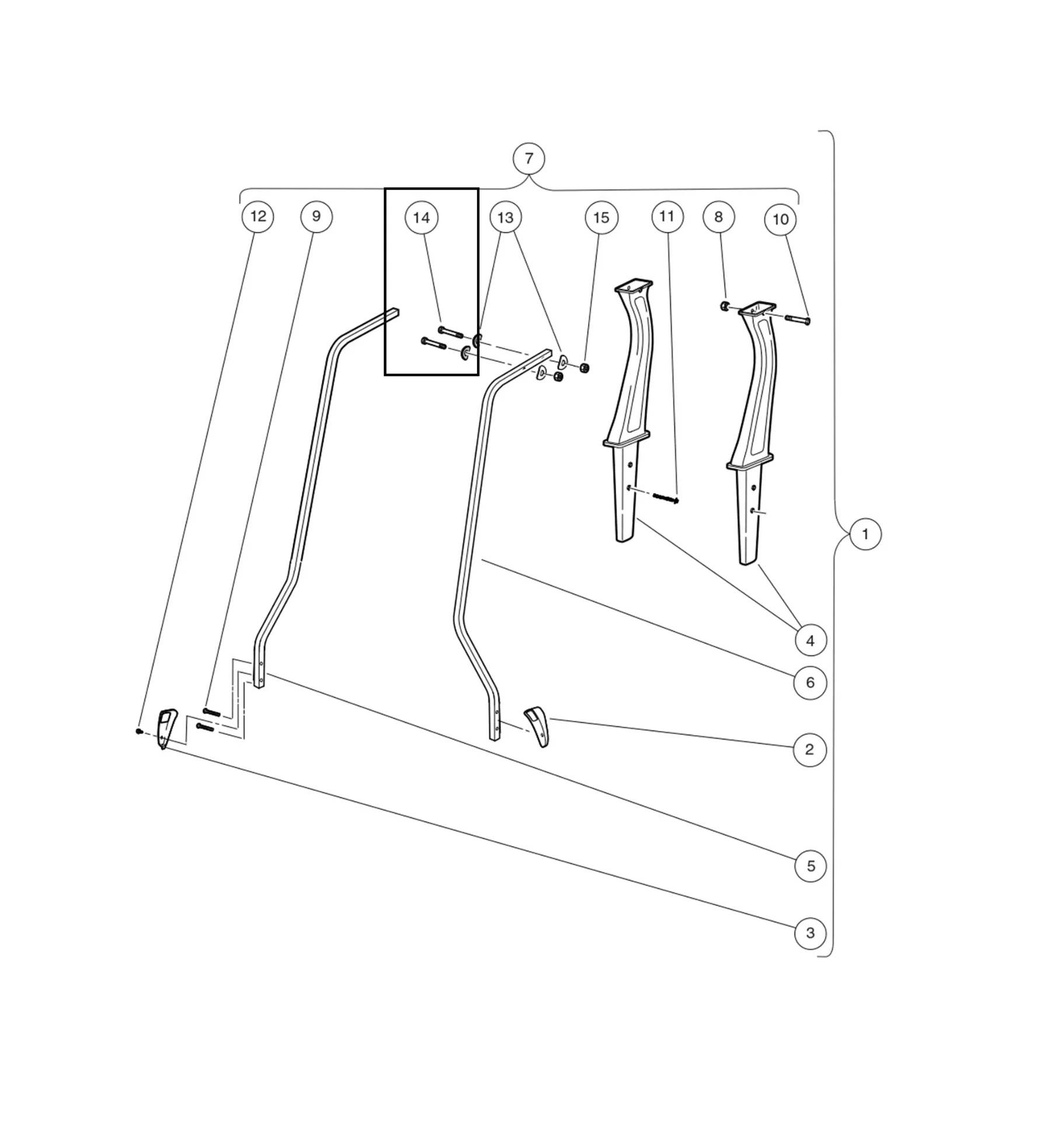 7
12
9
14
13
15
11
8
10
1
4
6
2
5
3