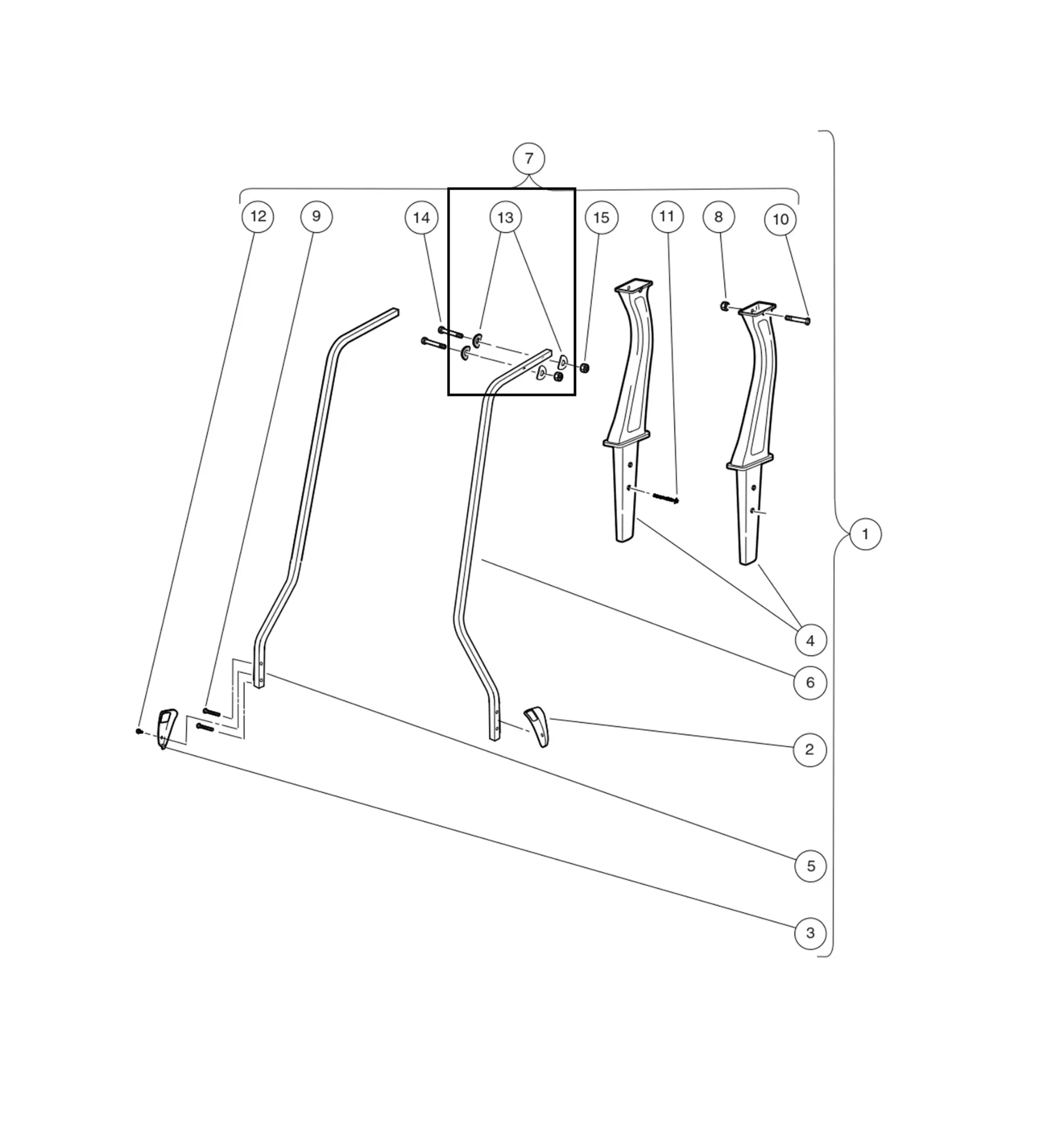 7
12
9
14
13
15
11
8
10
1
4
6
2
5
3