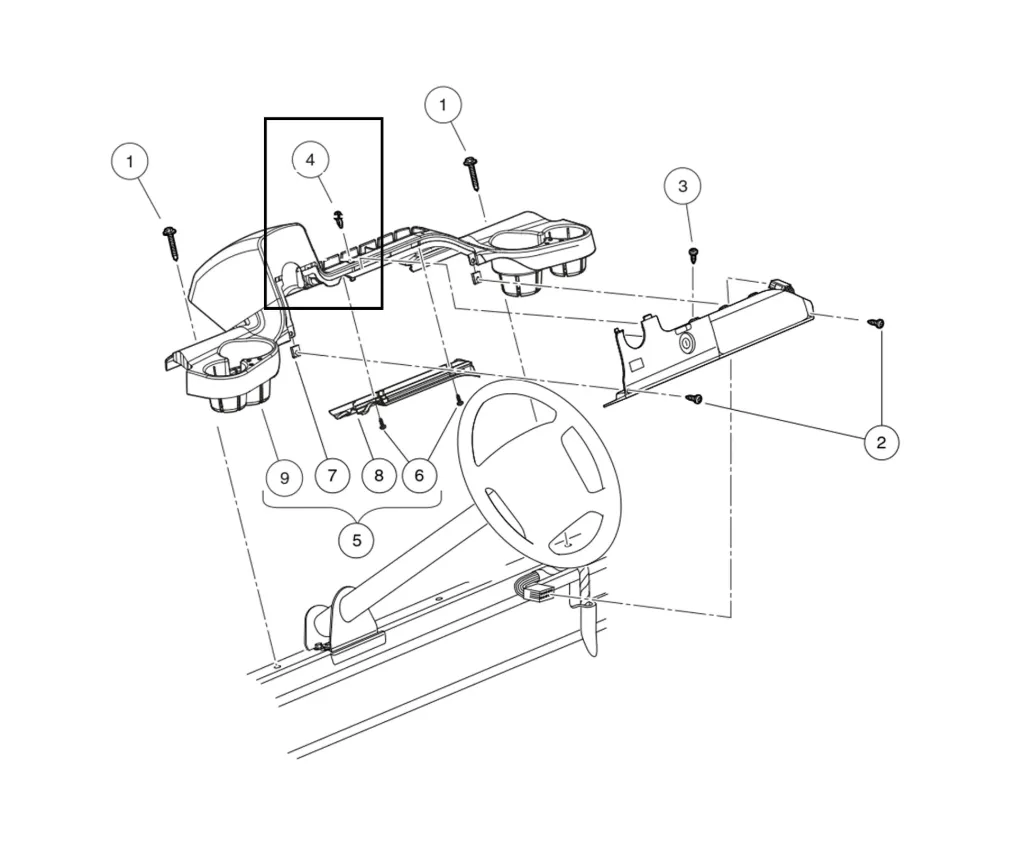 1
4
1
3
2
9
7
8
6
5