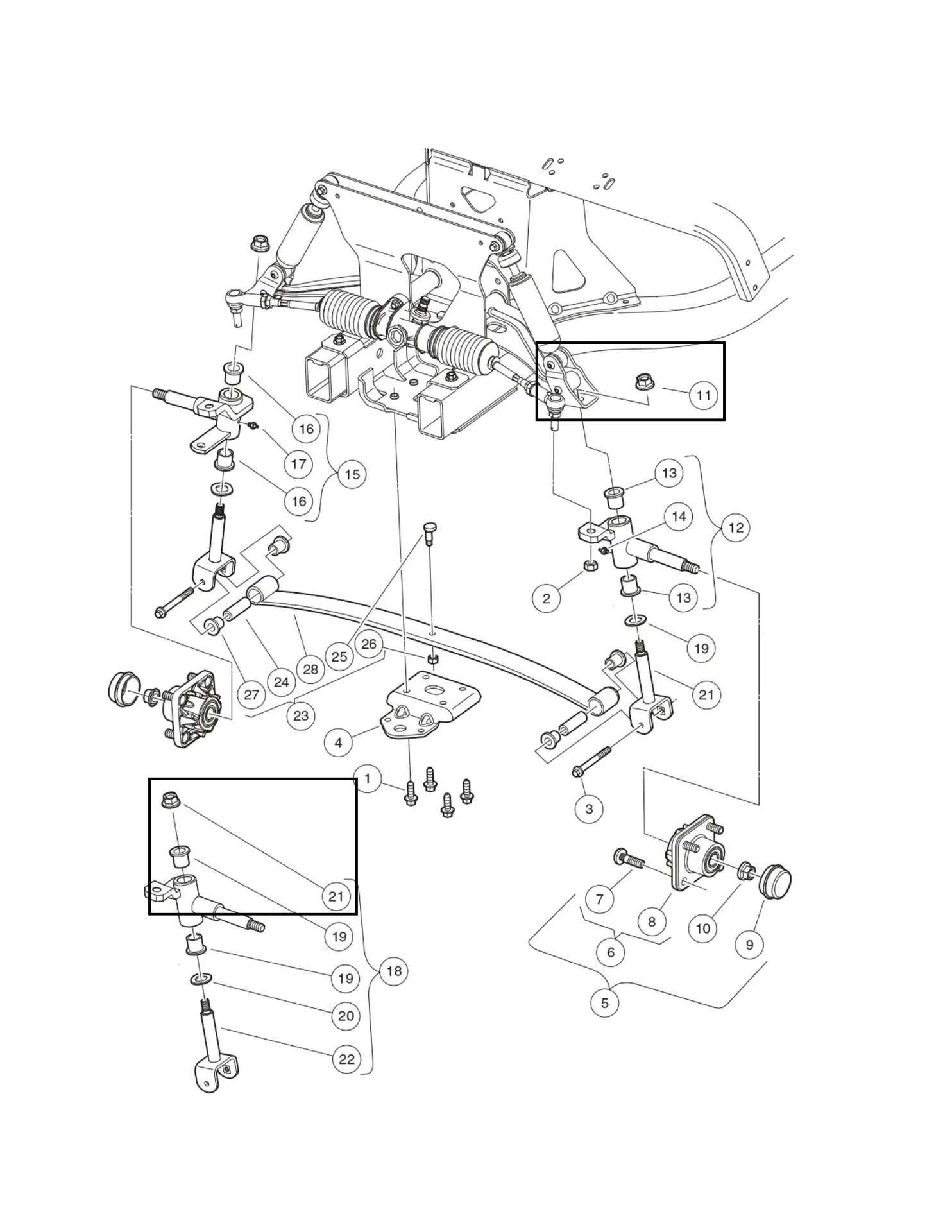 11
16
17
15
16
13
14
12
2
13
19
21
25
26
28
24
27
23
4
1
3
21
19
19
18
20
22
7
8
10
9
6
5