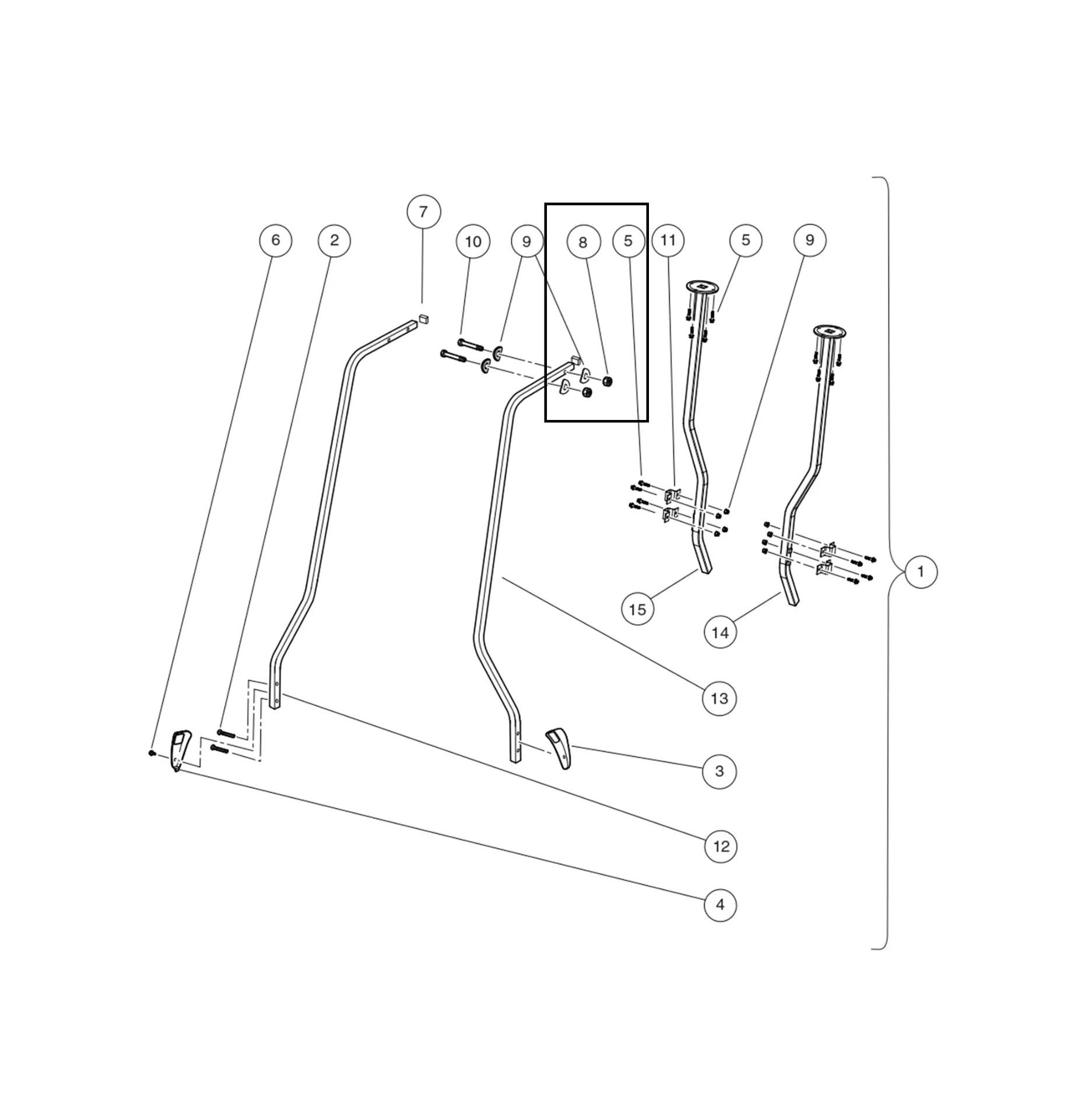 7
6
2
10
9
8
5
11
5
9
1
15
14
13
3
12
4