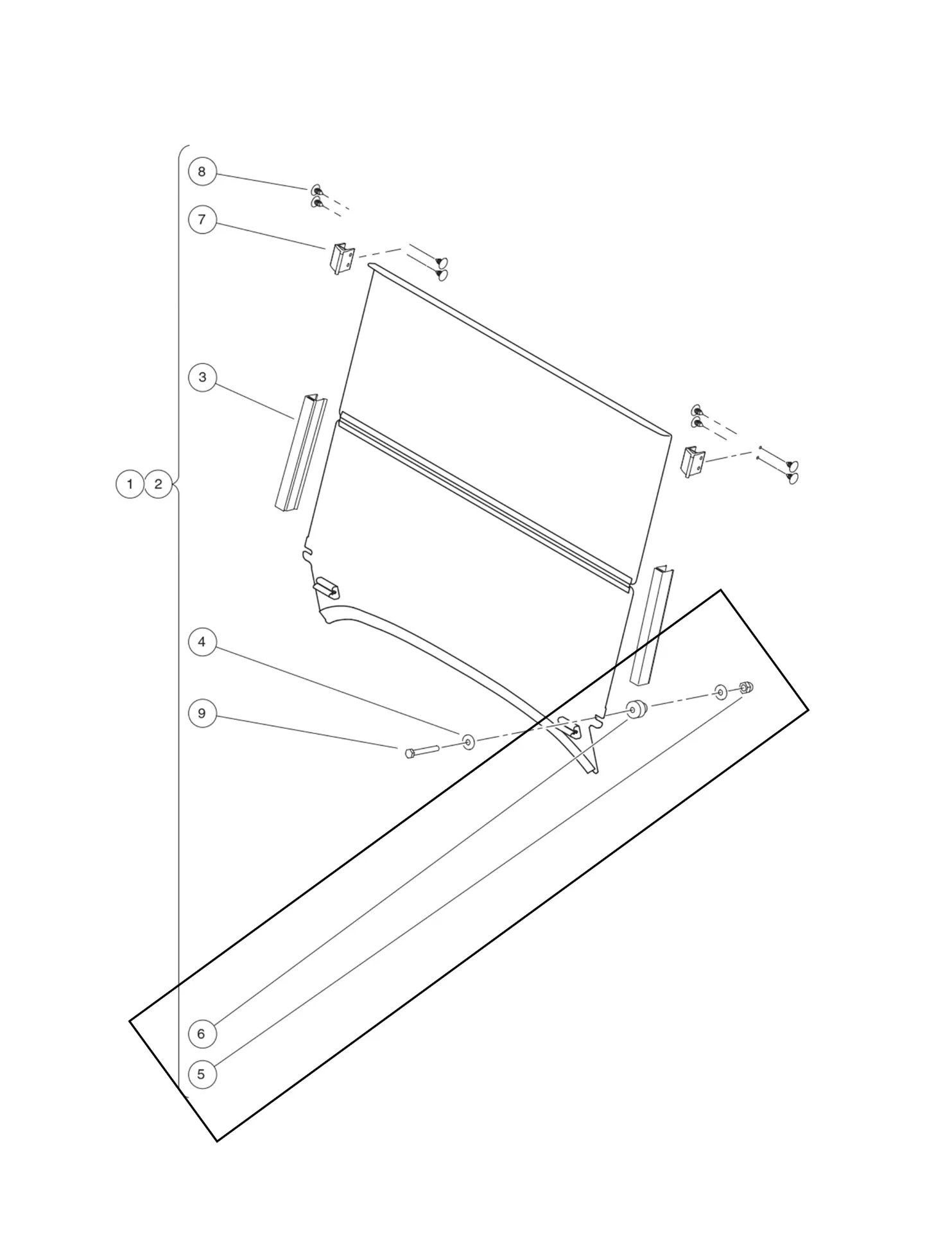 8
7
3
1 2
4
9
6
5