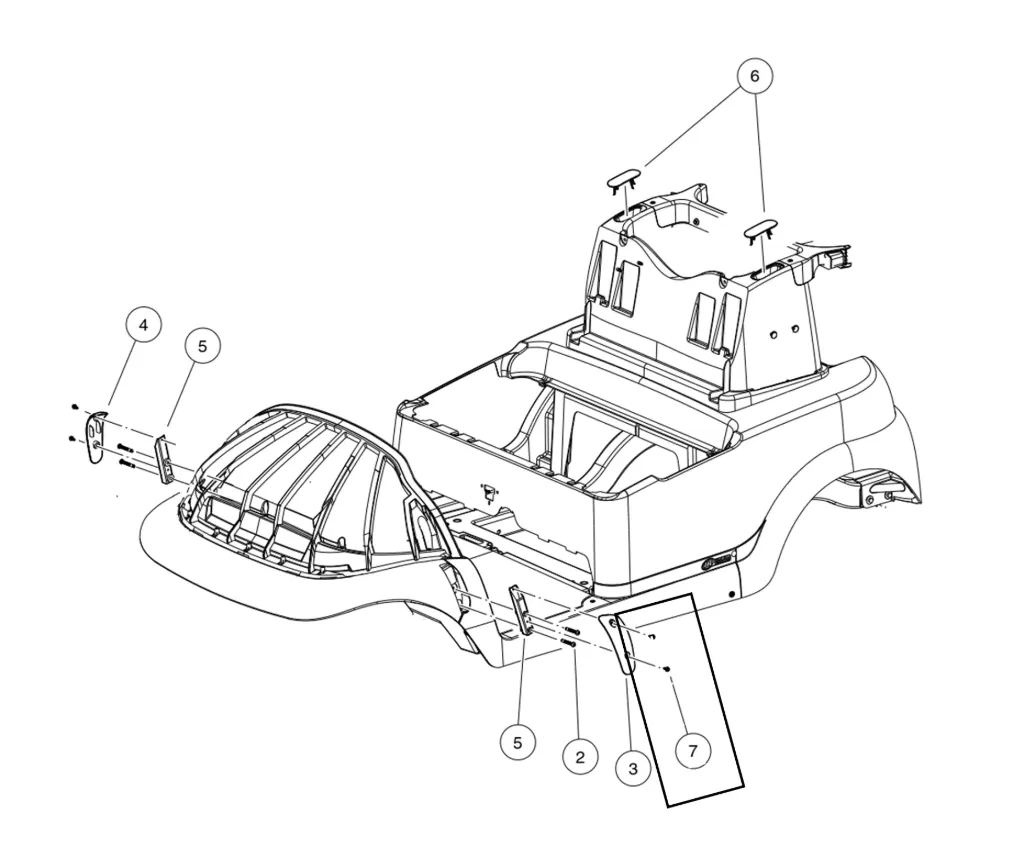 6
4
5
5
2
3
7