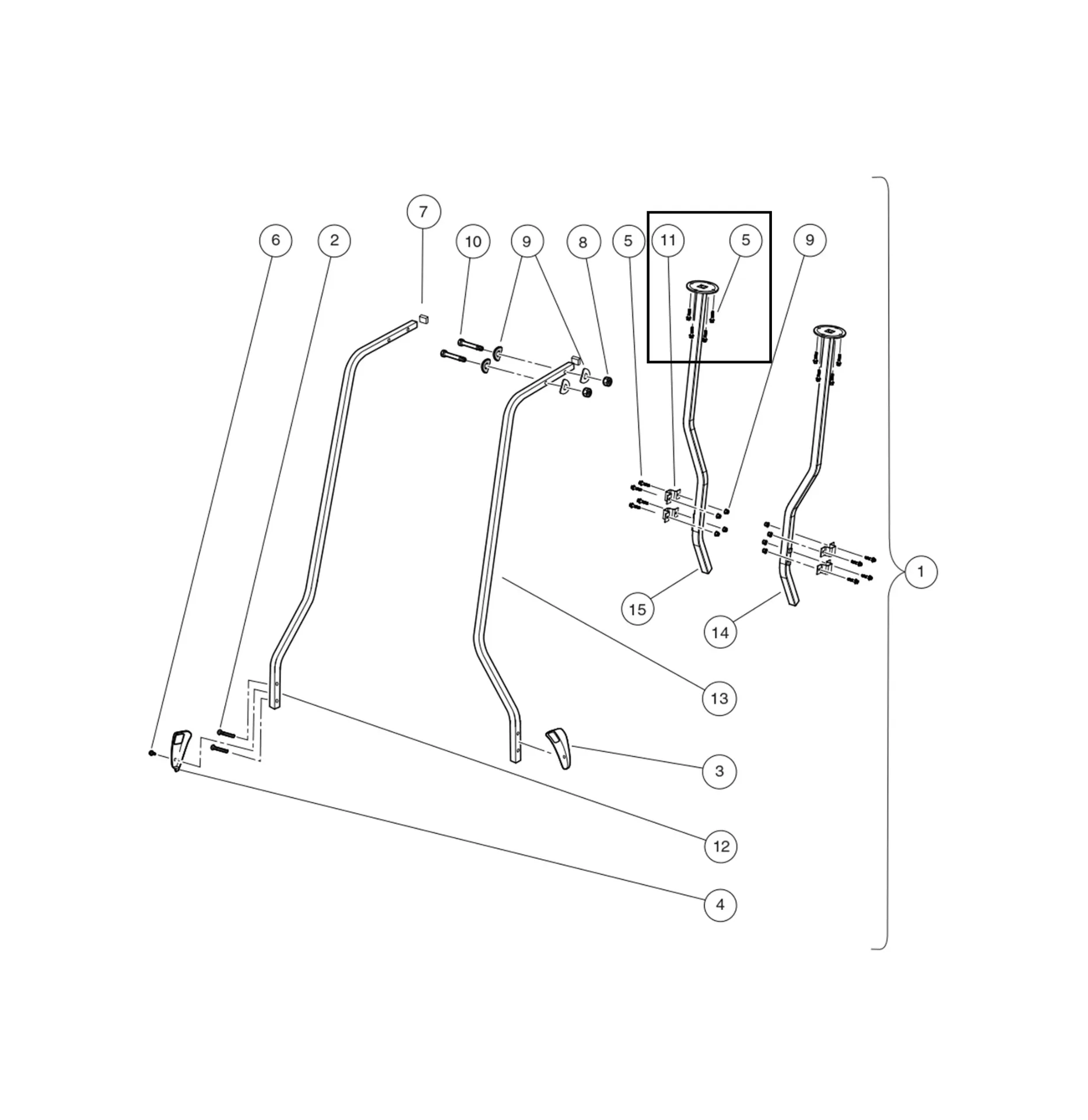 7
6
2
10
9
8
5
11
5
9
1
15
14
13
3
12
4