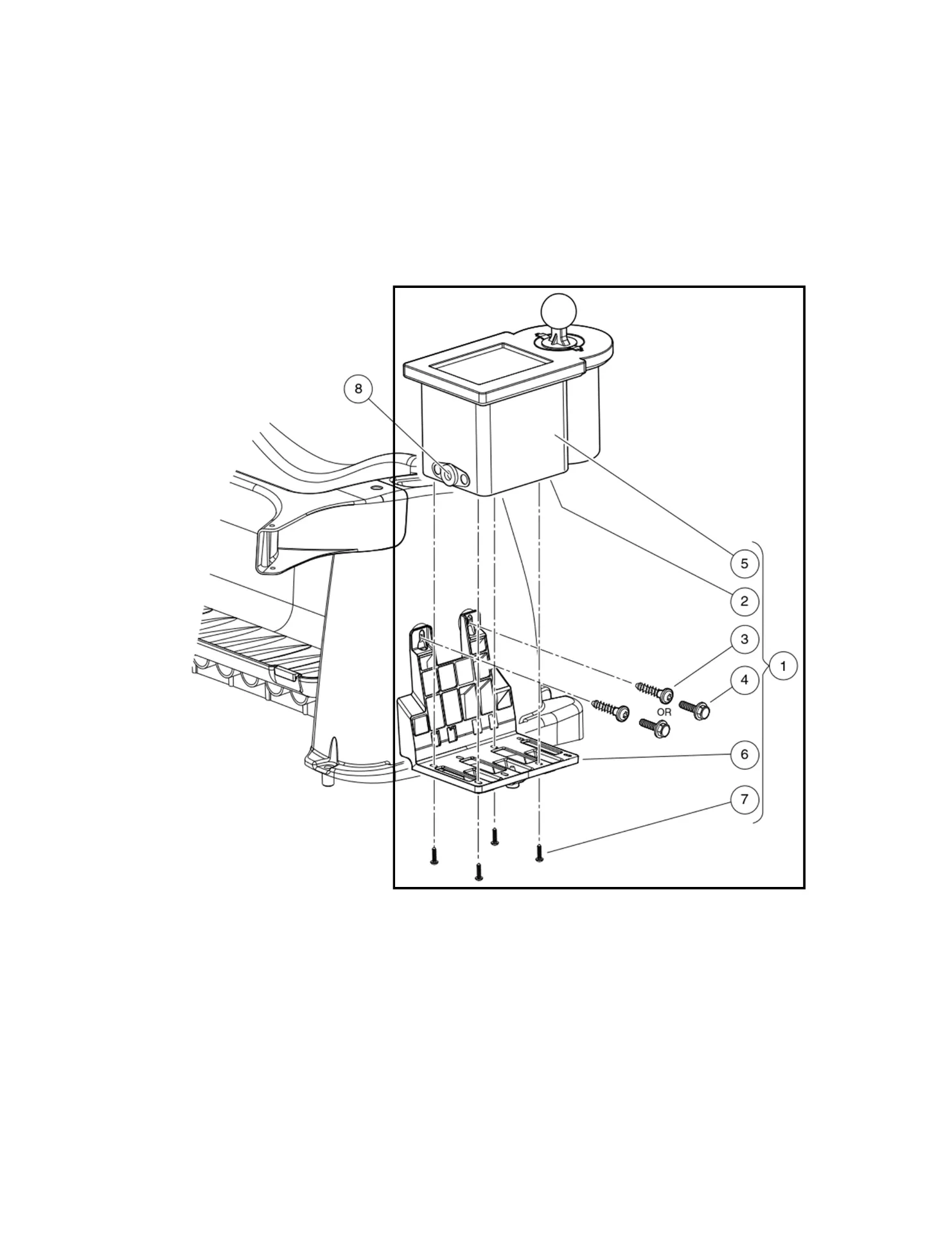 8
5
2
3
1
4
OR
6
7