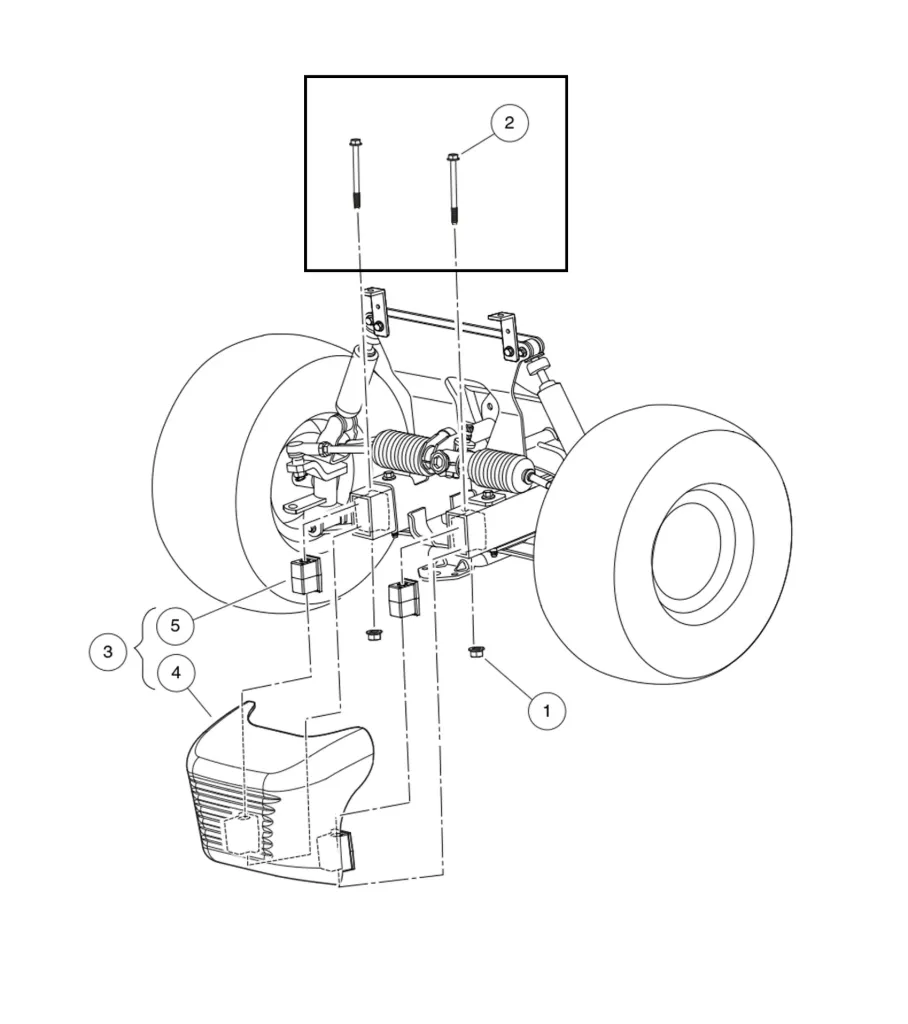 2

5

3

4

1