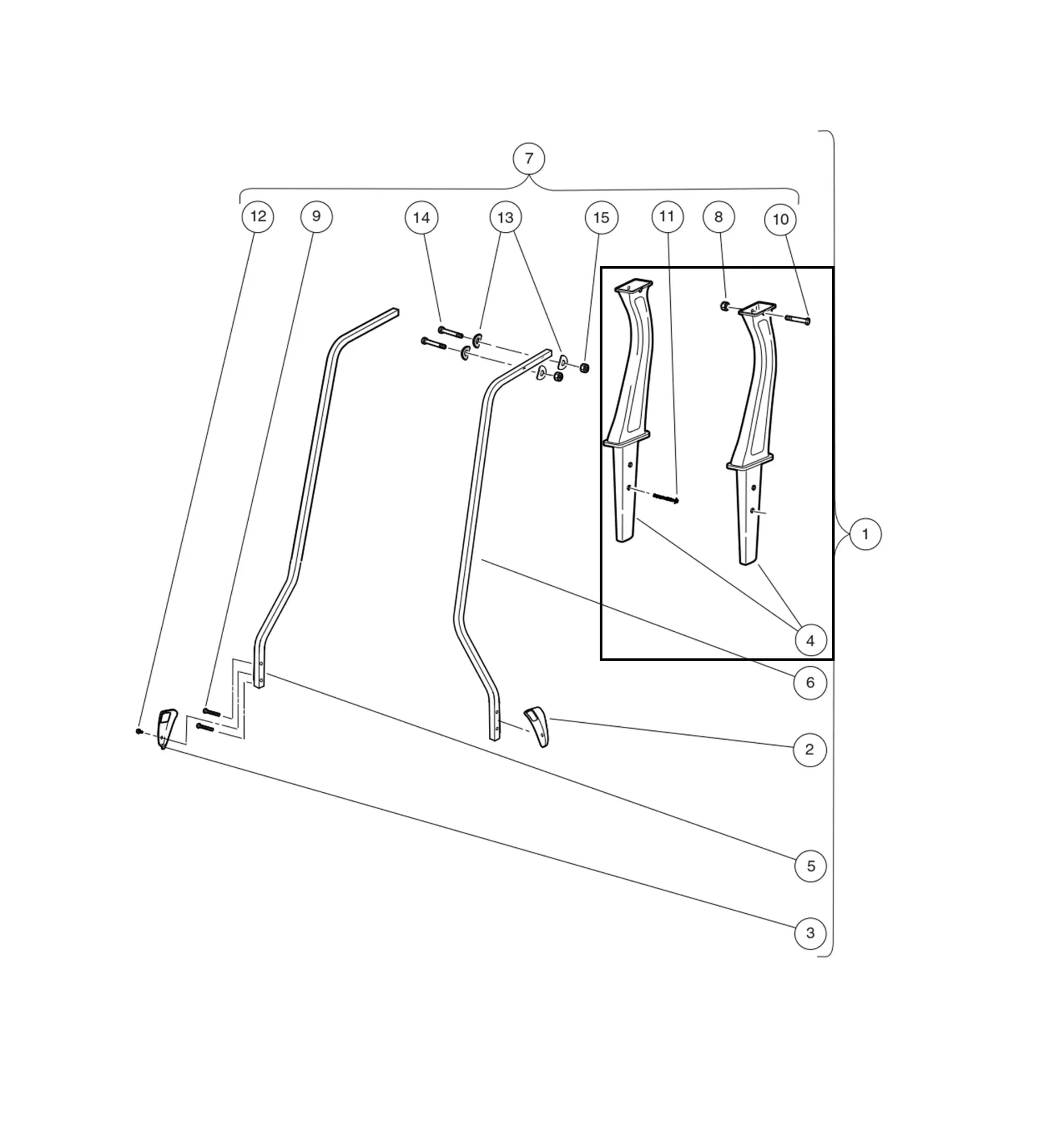 7
12
9
14
13
15
11
8
10
1
4
6
2
5
3