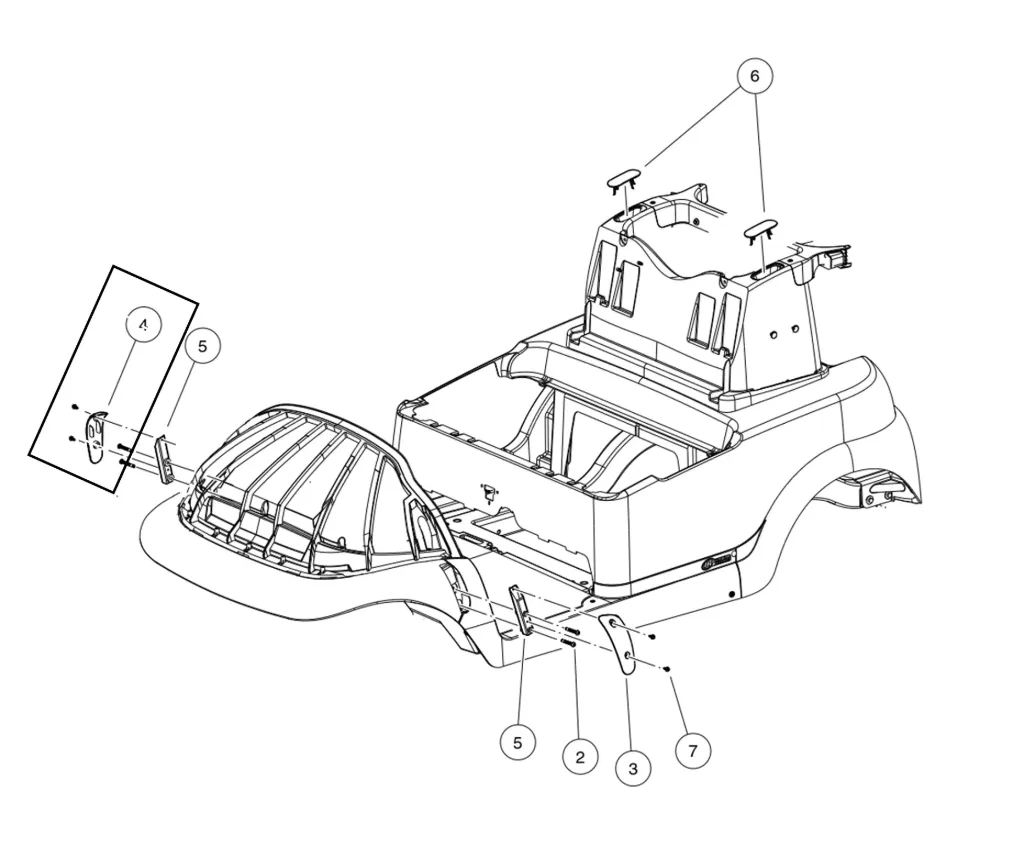 6

4

5

5

2

3

7