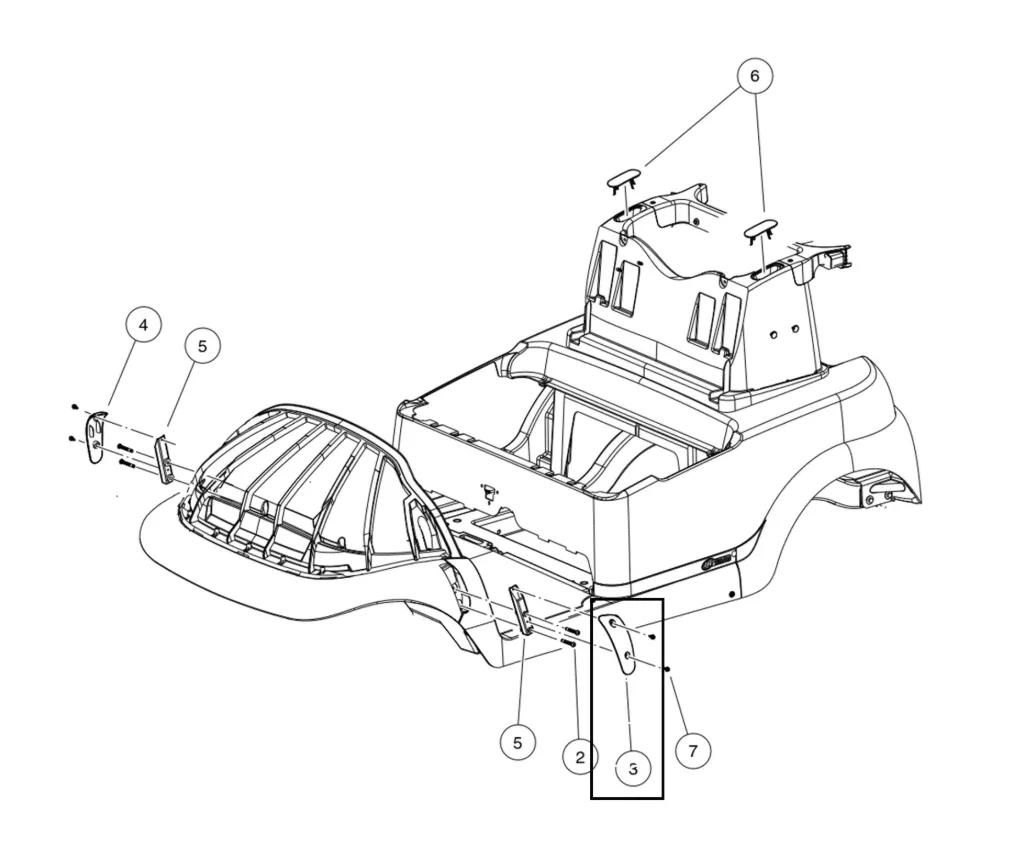 6
4
5
5
2
3
7