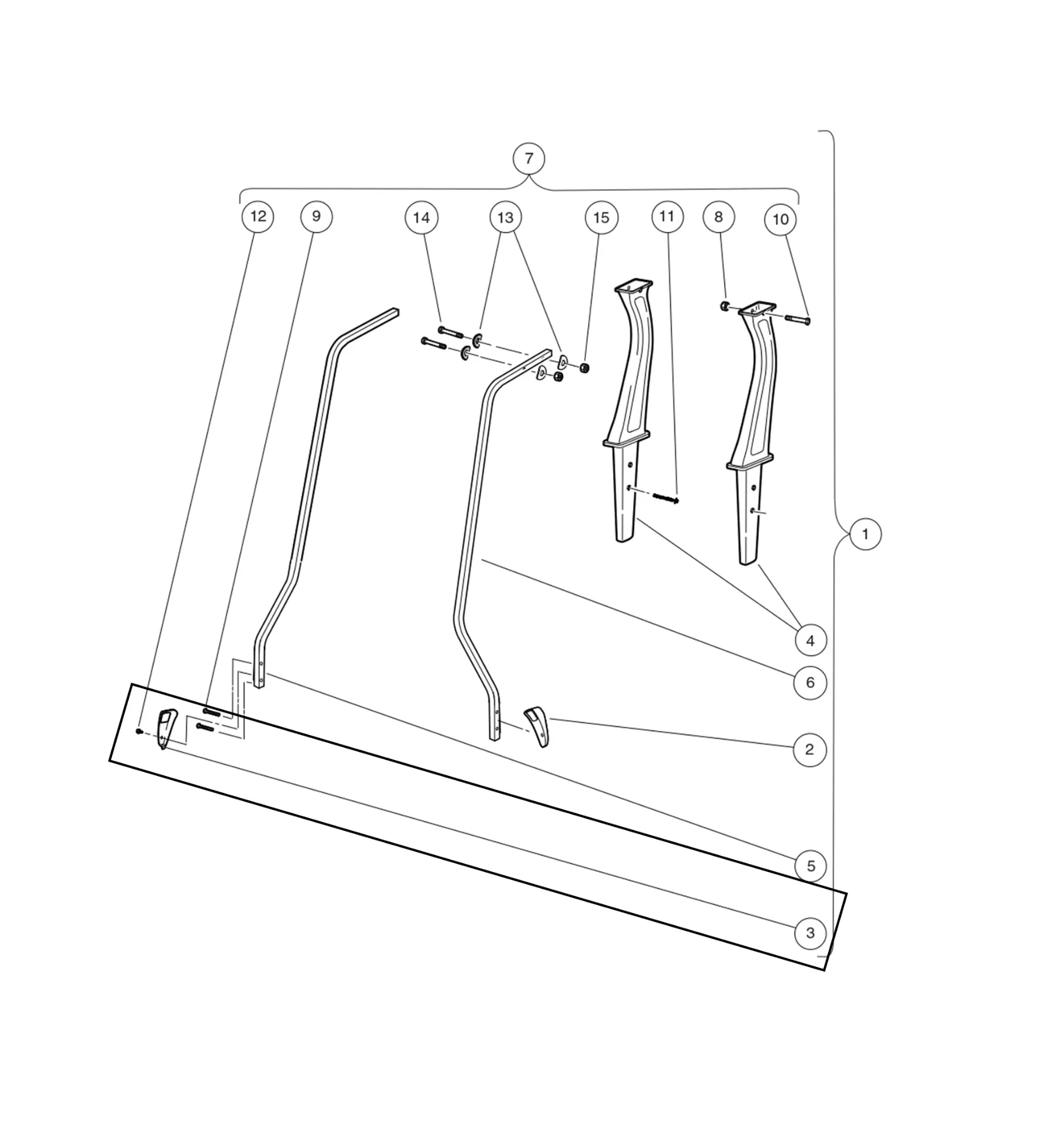 7
12
9
14
13
15
11
8
10
1
4
6
2
5
3