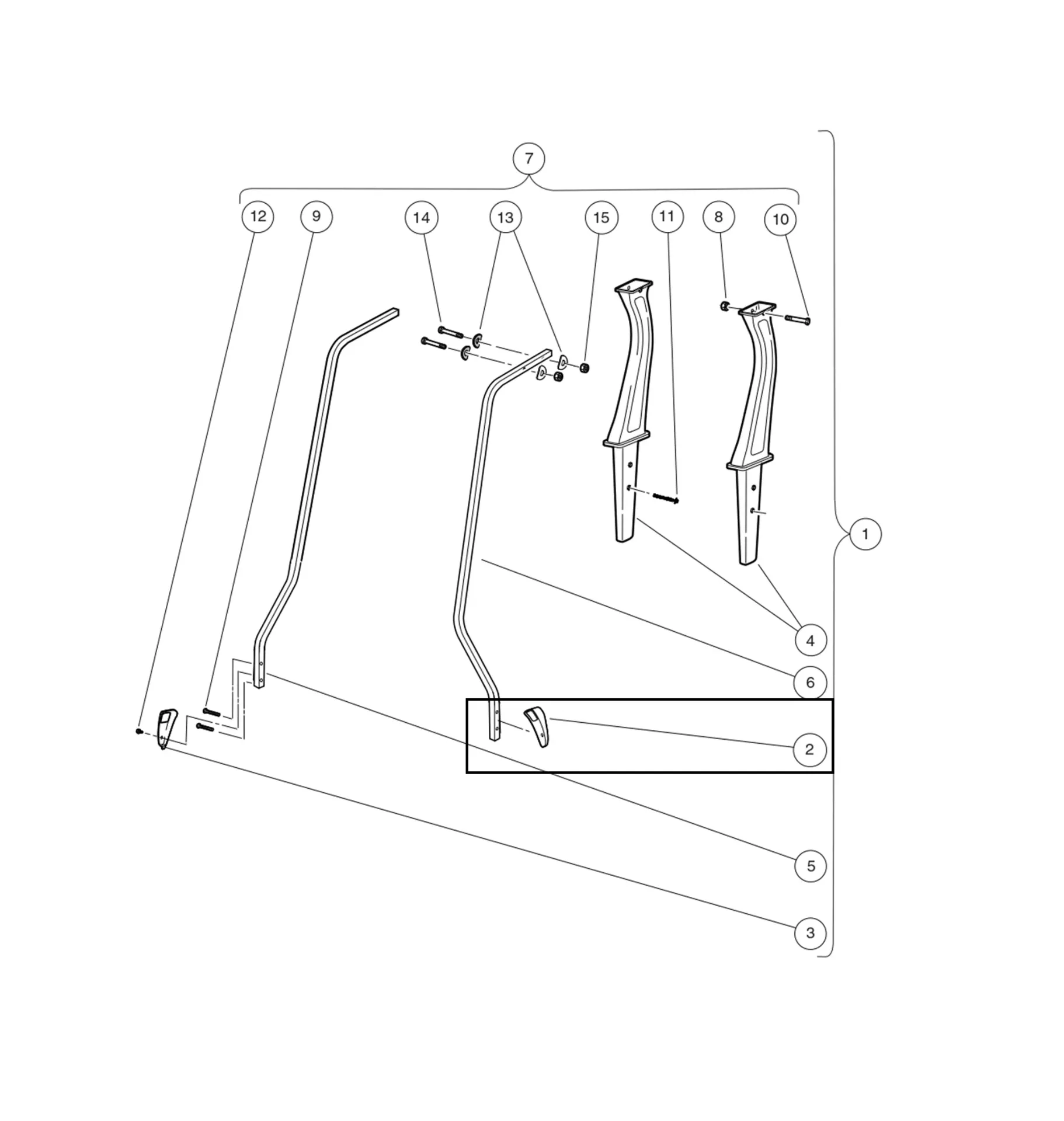 7
12
9
14
13
15
11
8
10
1
4
6
2
5
3