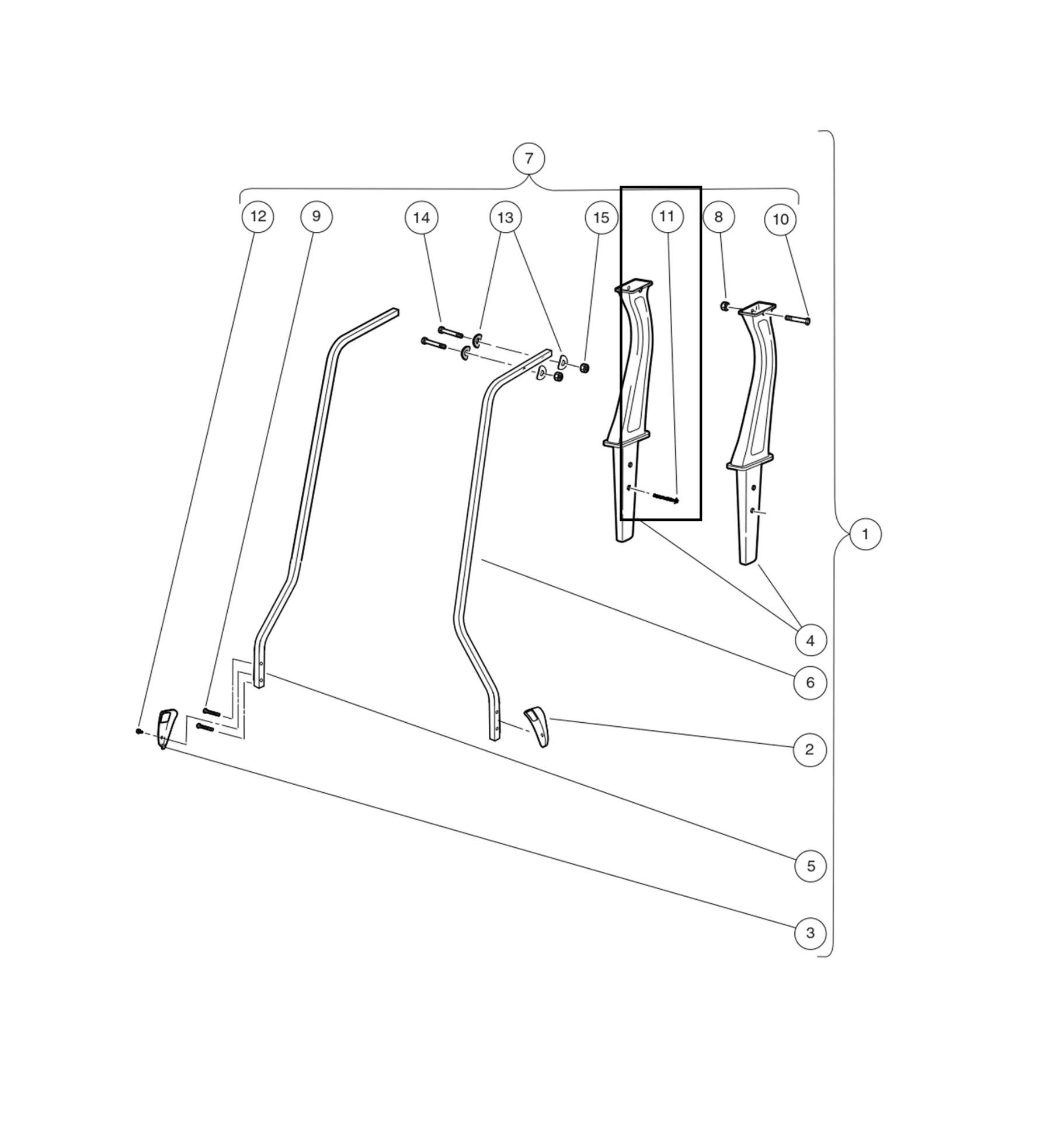 7
12
9
14
13
15
11
8
10
1
4
6
2
5
3