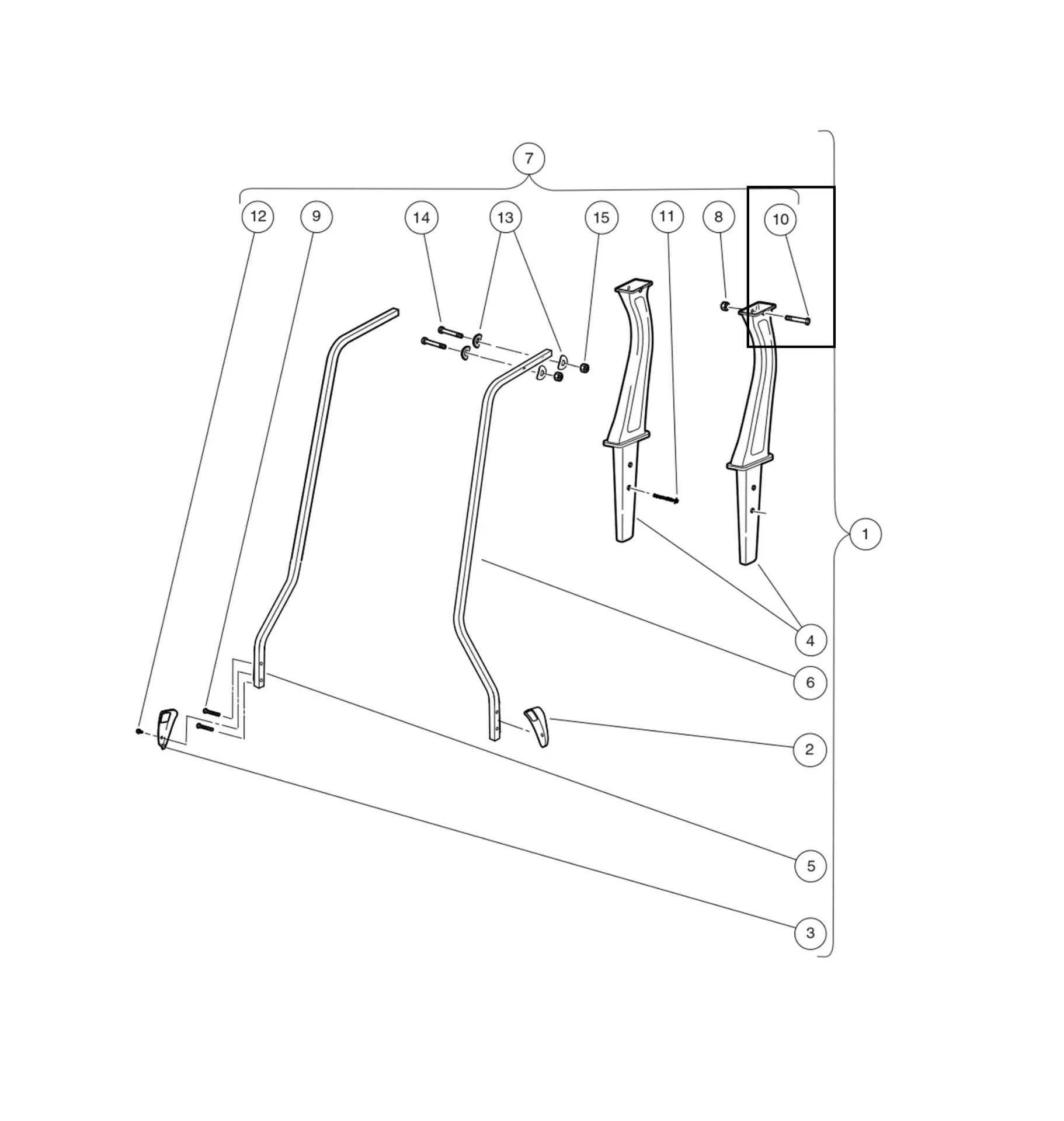 7
12
9
14
13
15
11
8
10
1
4
6
2
5
3