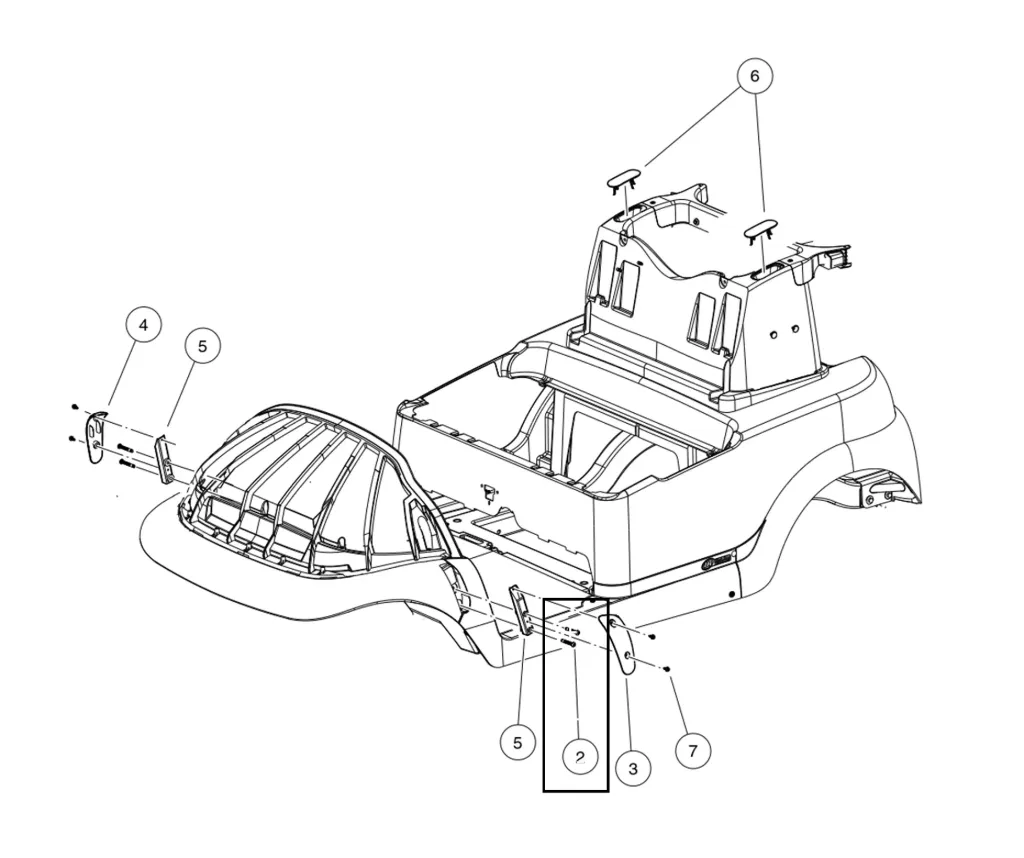 6
4
5
5
2
3
7