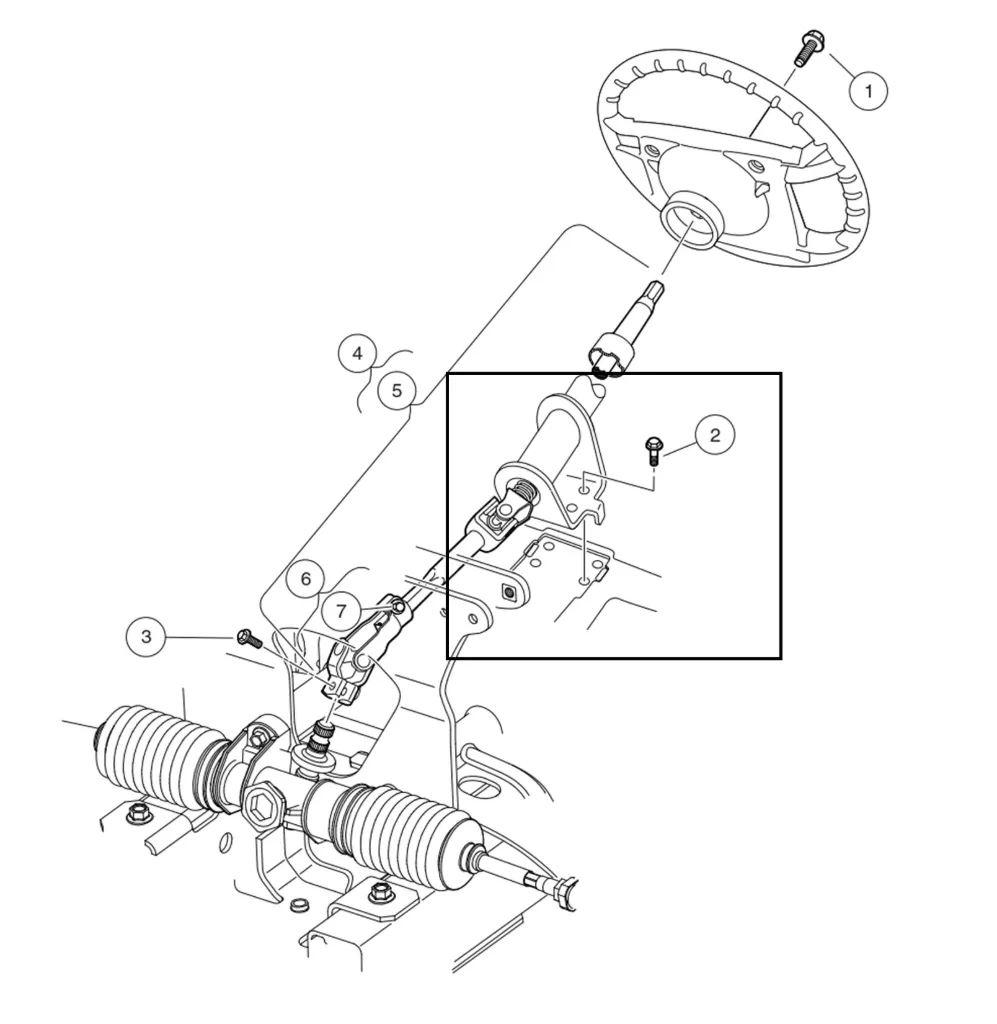 1
4
5
2
6
7
3