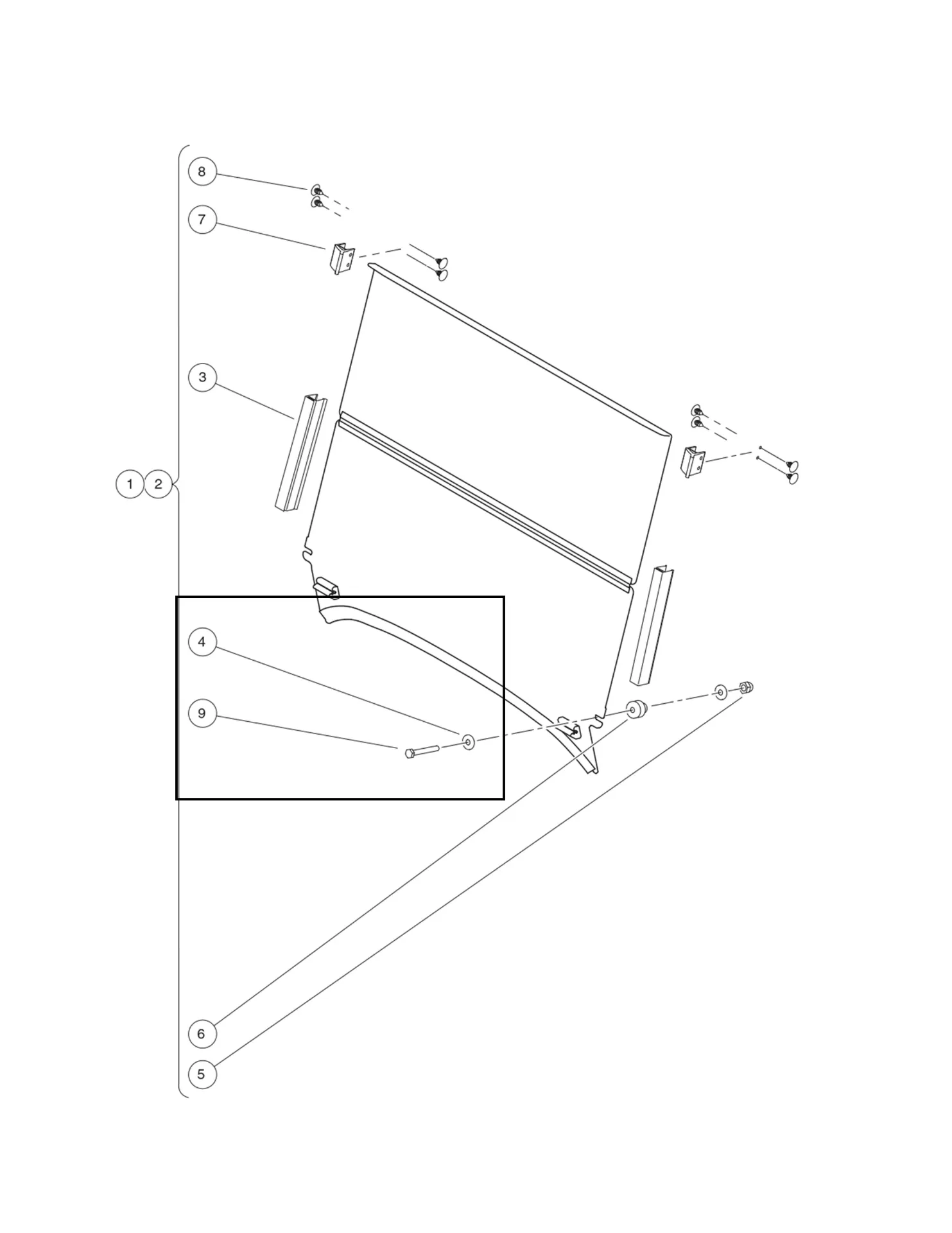 8
7
3
1 2
4
9
6
5