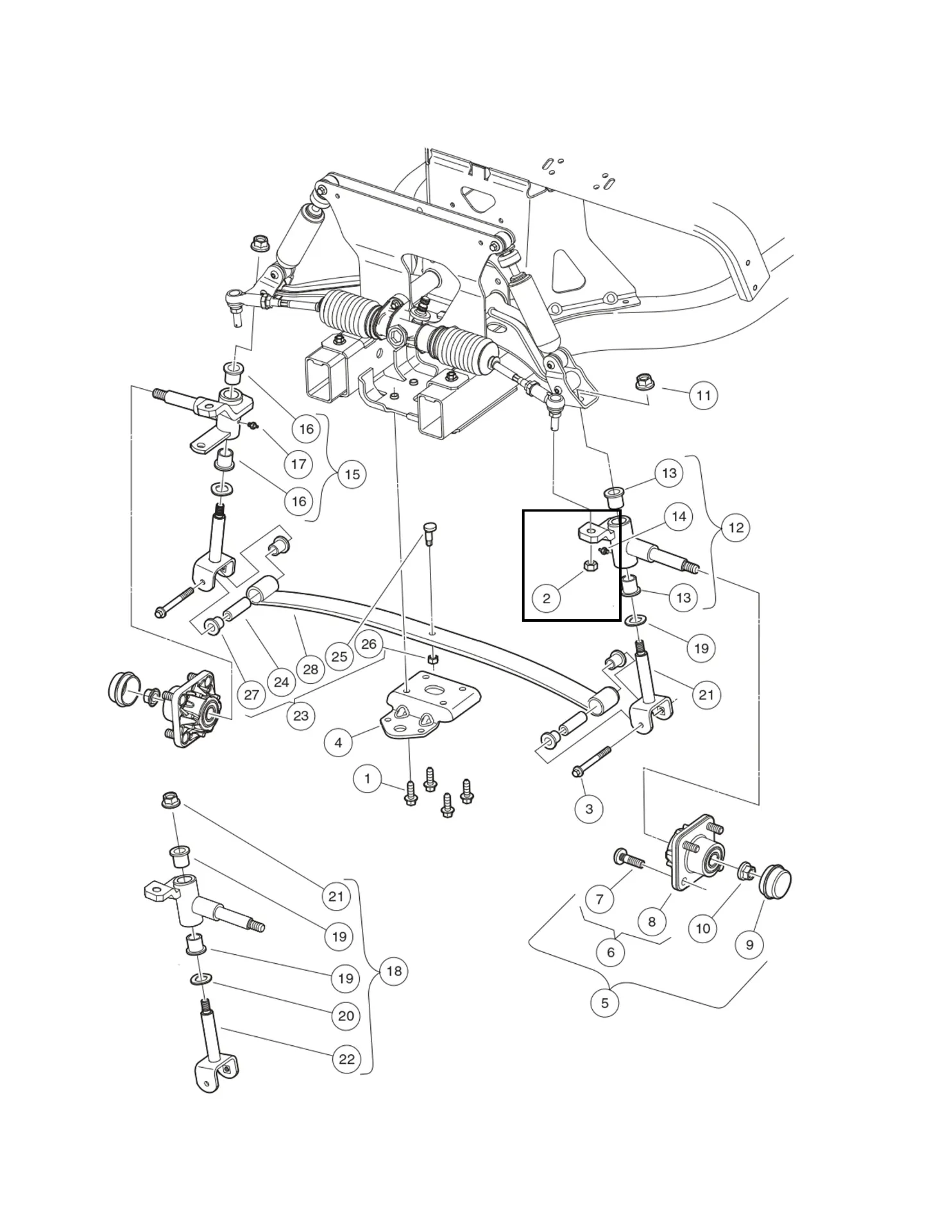 11
16
17
15
16
13
14
12
2
13
19
25
26
28
24
27
23
21
4
1
3
21
19
19
18
20
22
7
8
10
9
6
5