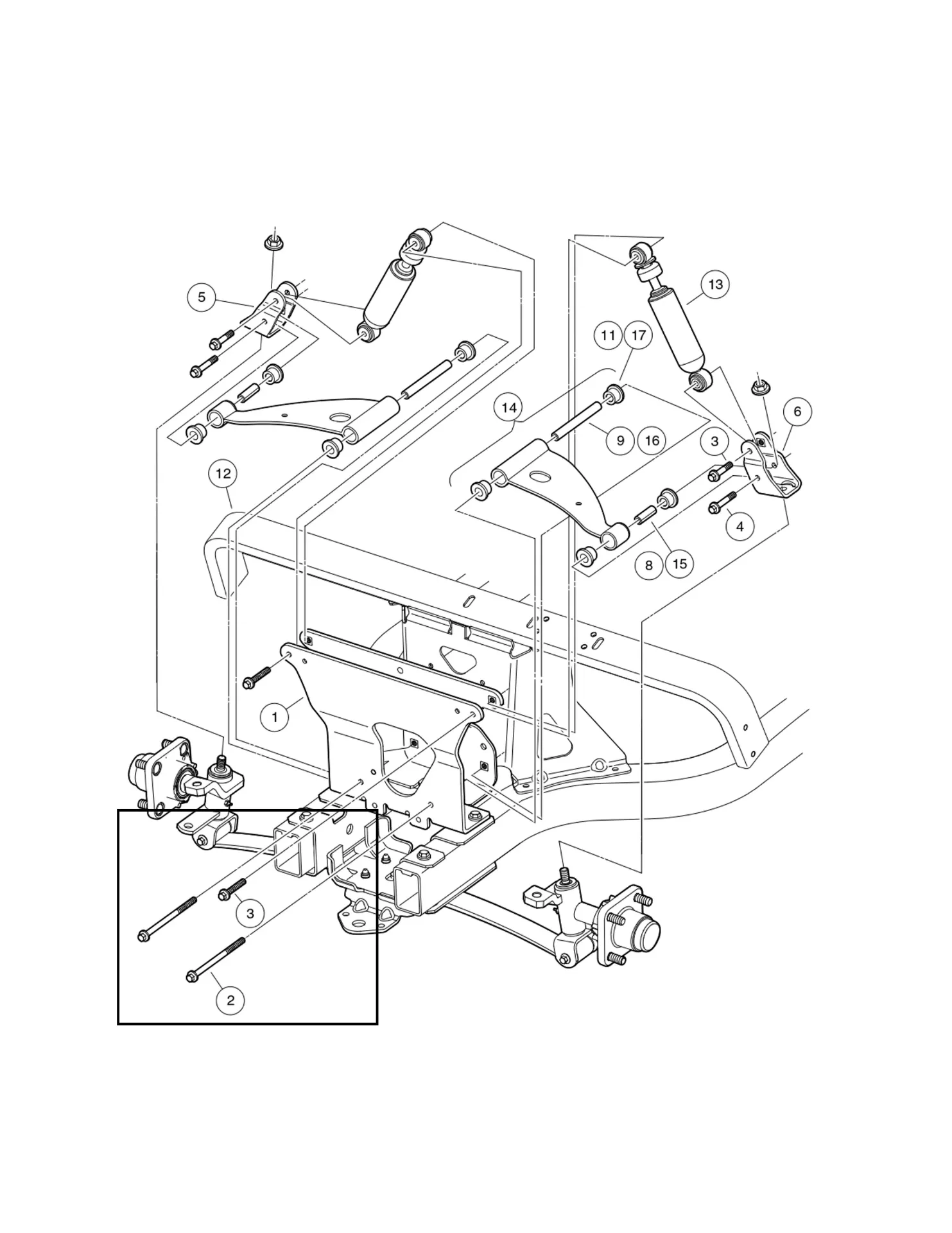 5
13
11
17
14
6
9
16
3
12
4
8
15
1
3
2