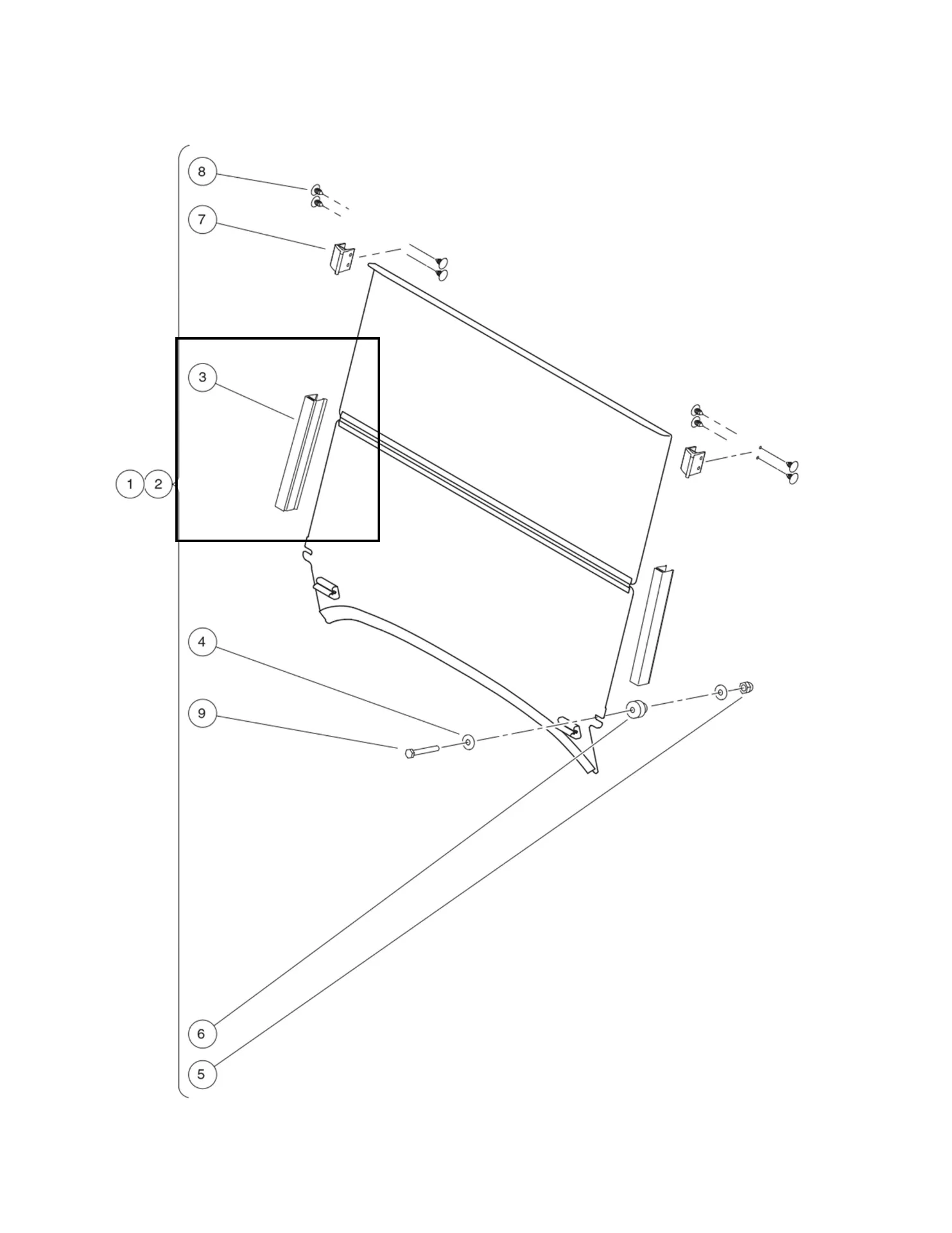 8
7
3
1 2
4
9
6
5