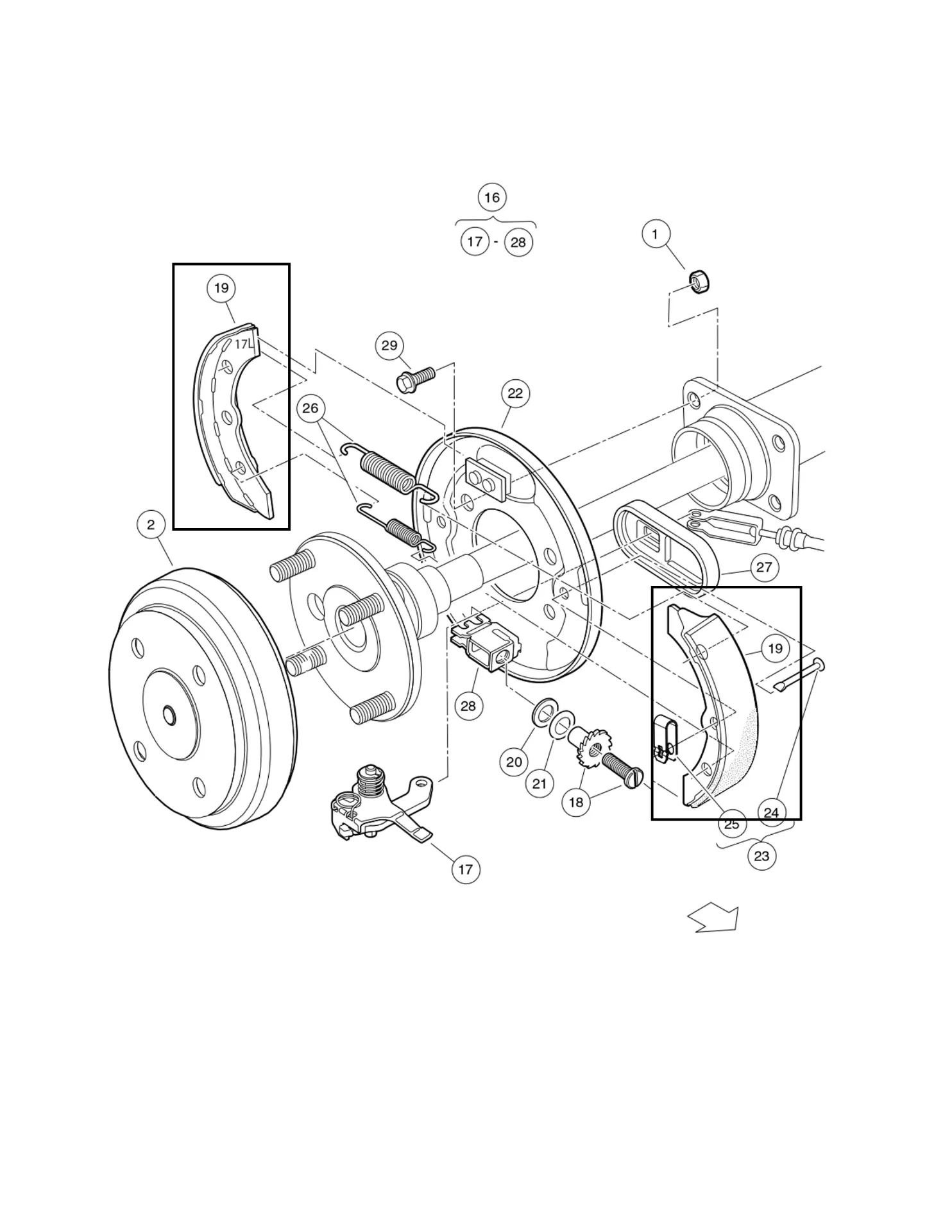 16
17 - 28
1
19
17L
29
22
26
2
27
19
28
20
21
18
25
24
23
17