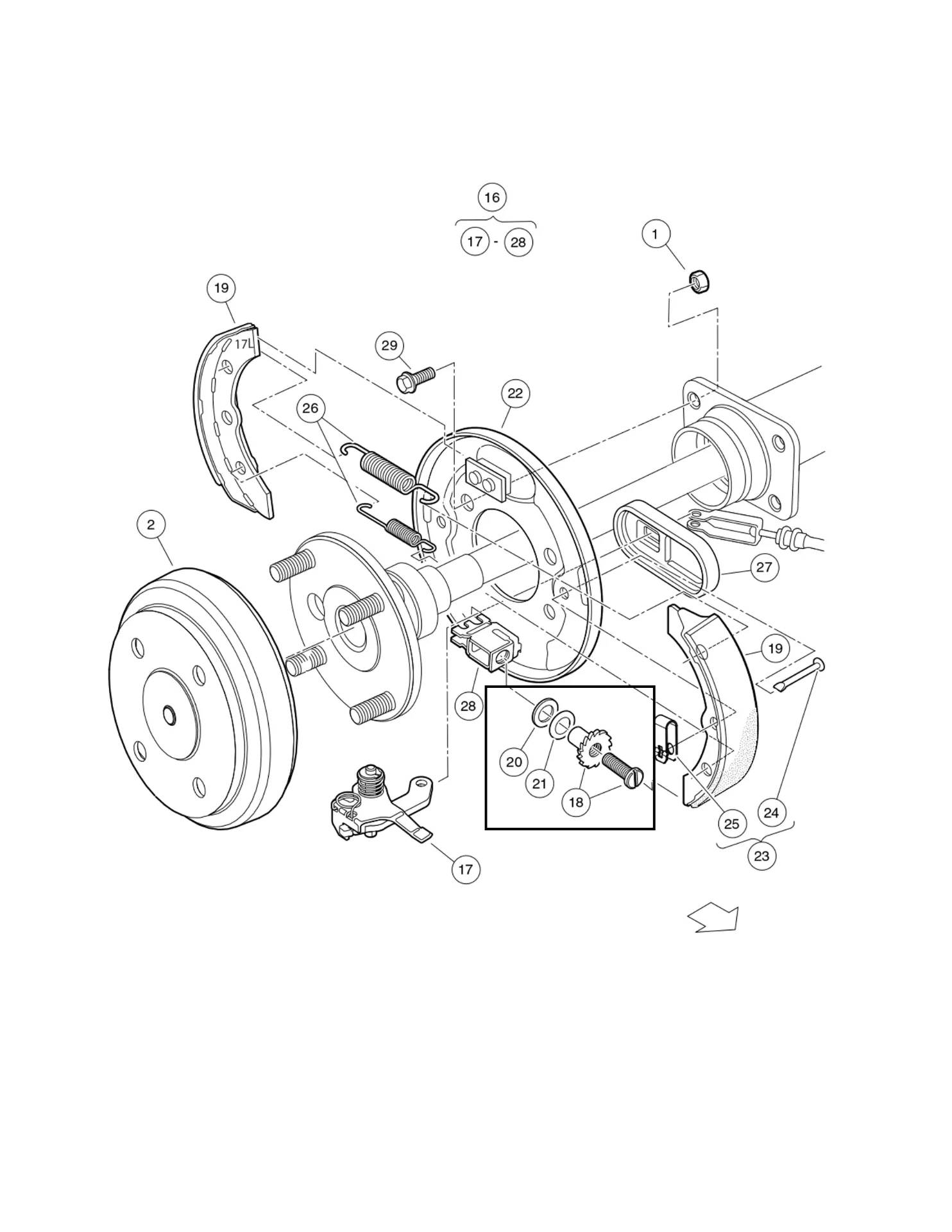 16
17 - 28
1
19
17L
29
22
26
2
27
19
28
20
21
18
25
24
23
17