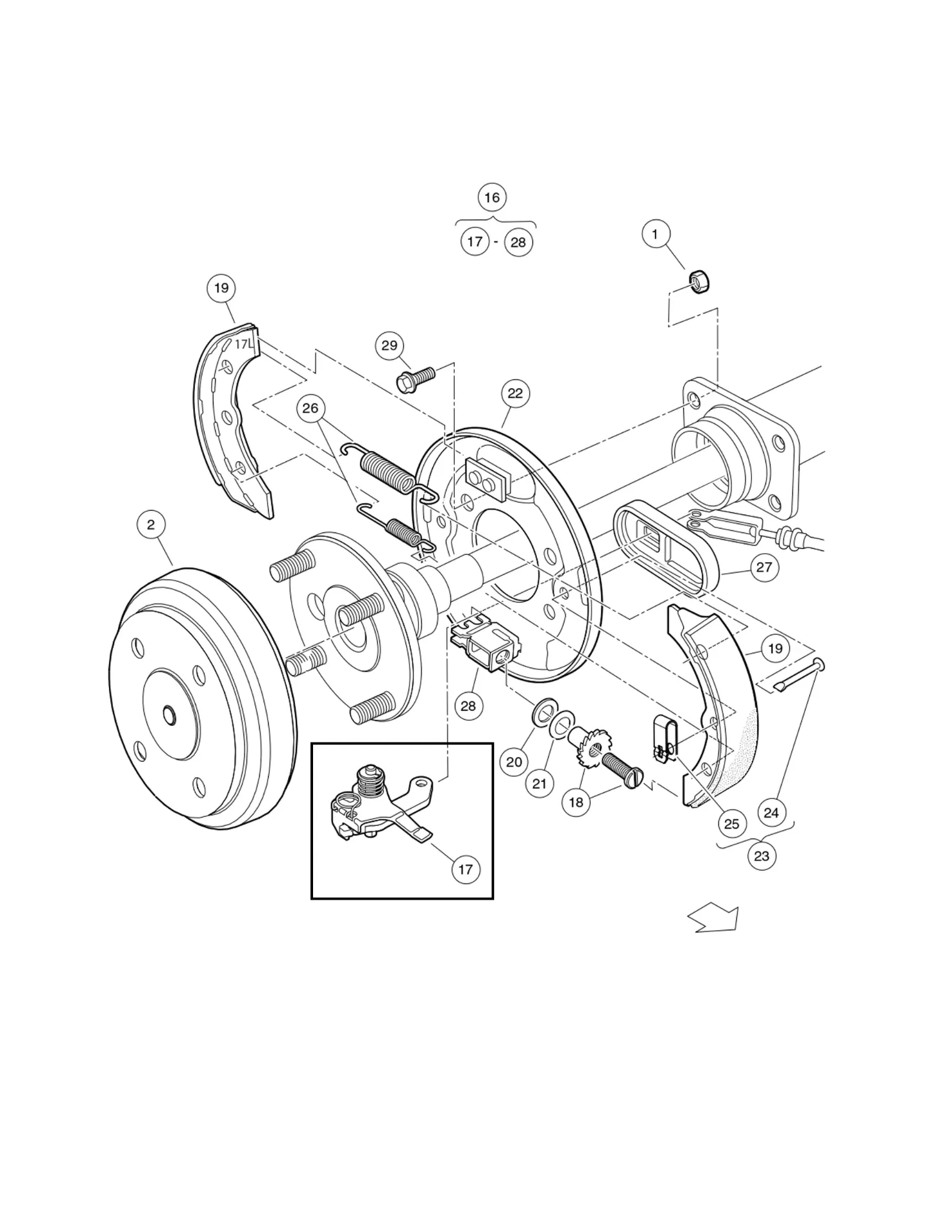 16
17 - 28
1
19
17L
29
22
26
2
27
19
28
20
21
18
25
24
23
17