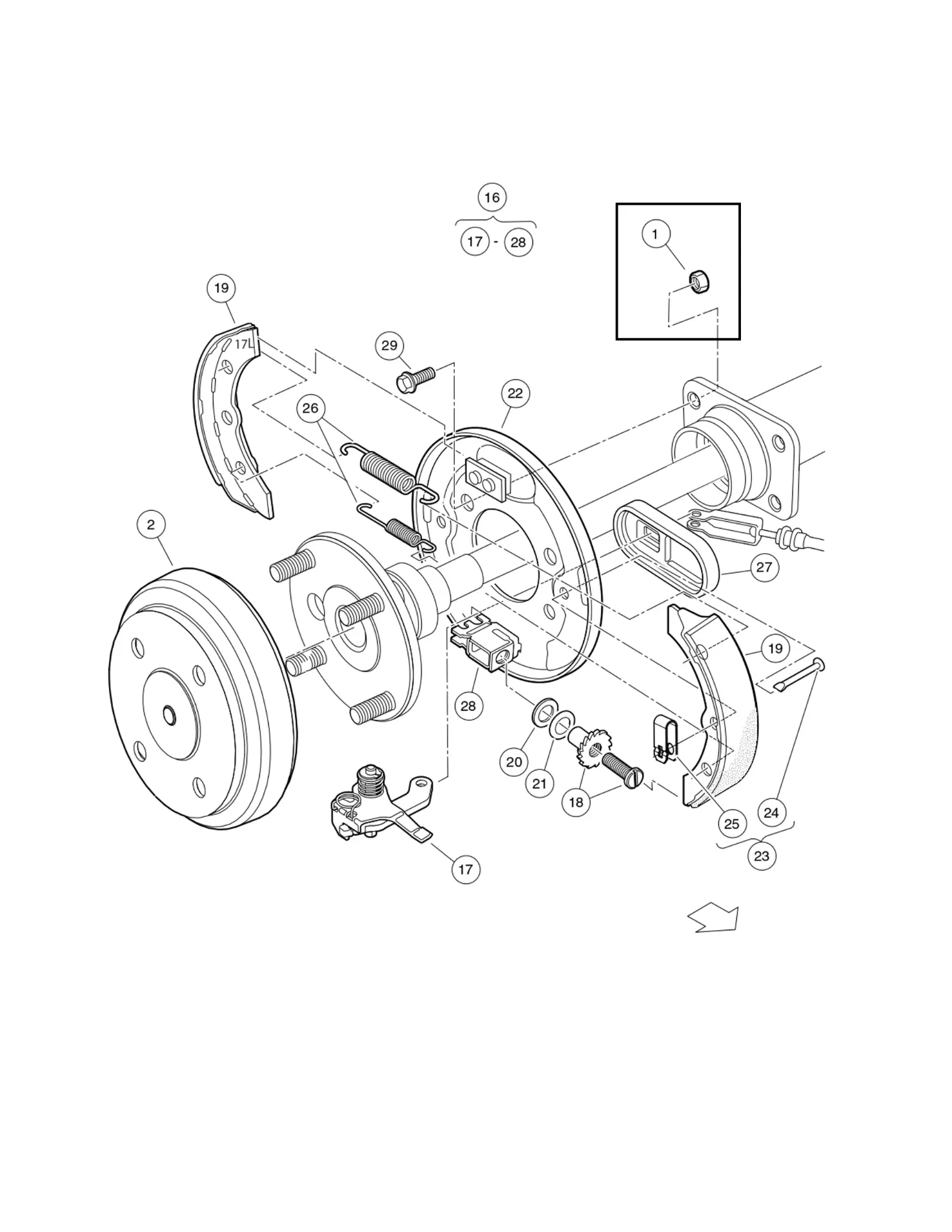 16
17 - 28
1
19
17L
29
22
26
2
27
19
28
20
21
18
25
24
23
17