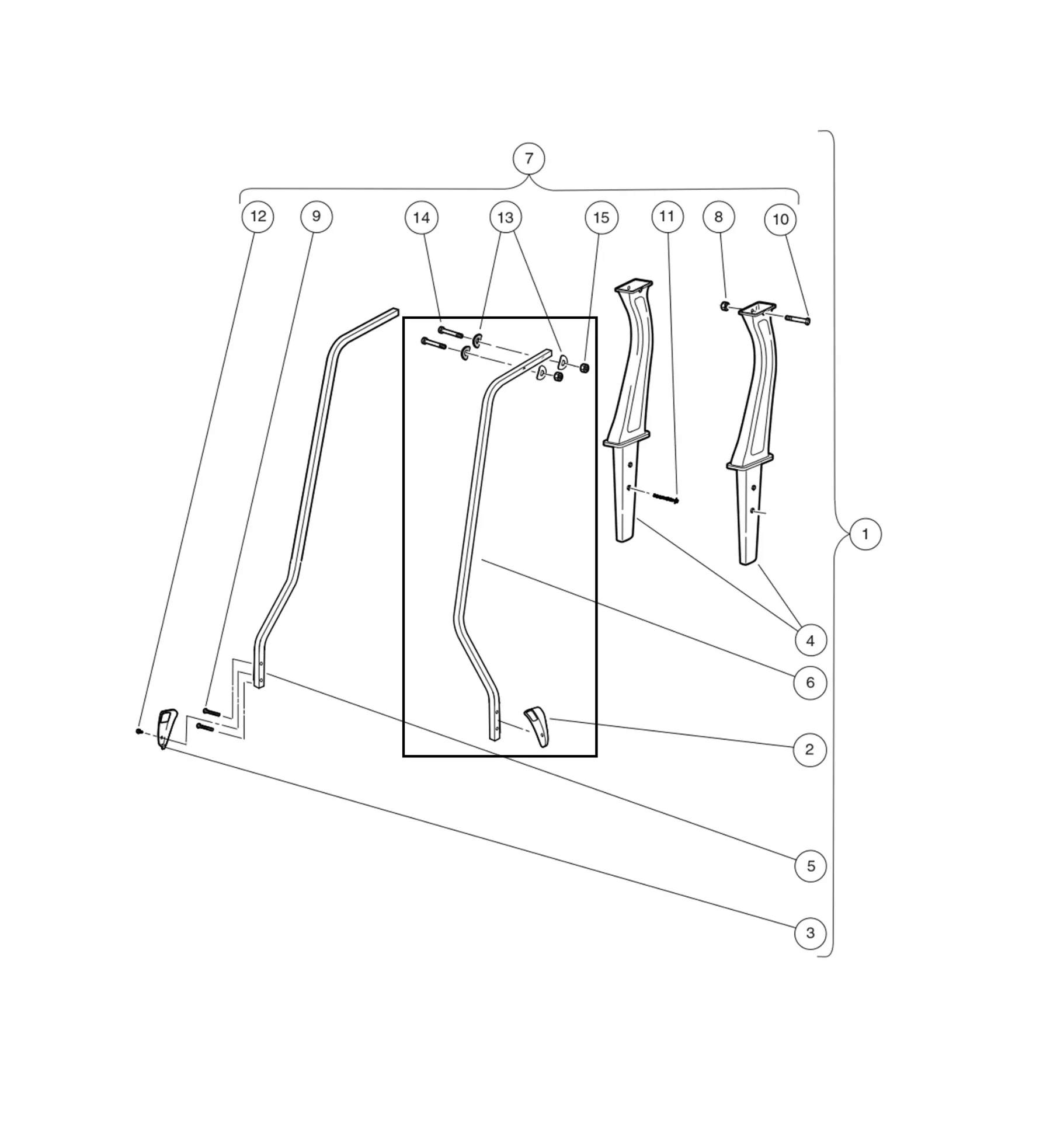 7

12 9 14 13 15 11 8 10

1

4

6

2

5

3