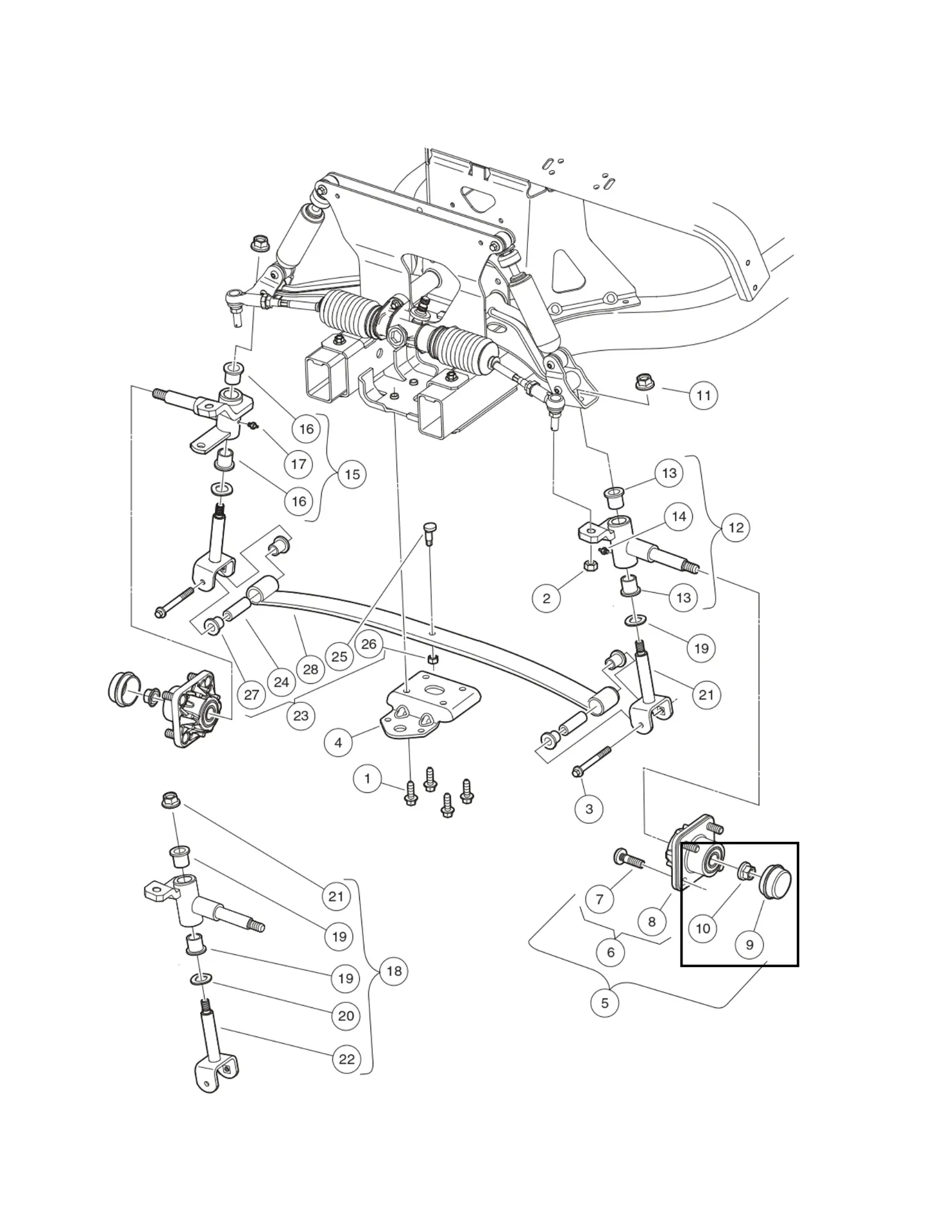 11
16
17
15
16
13
14
12
2
13
19
25
26
28
24
27
23
21
4
1
3
21
19
19
18
20
22
7
8
10
9
6
5