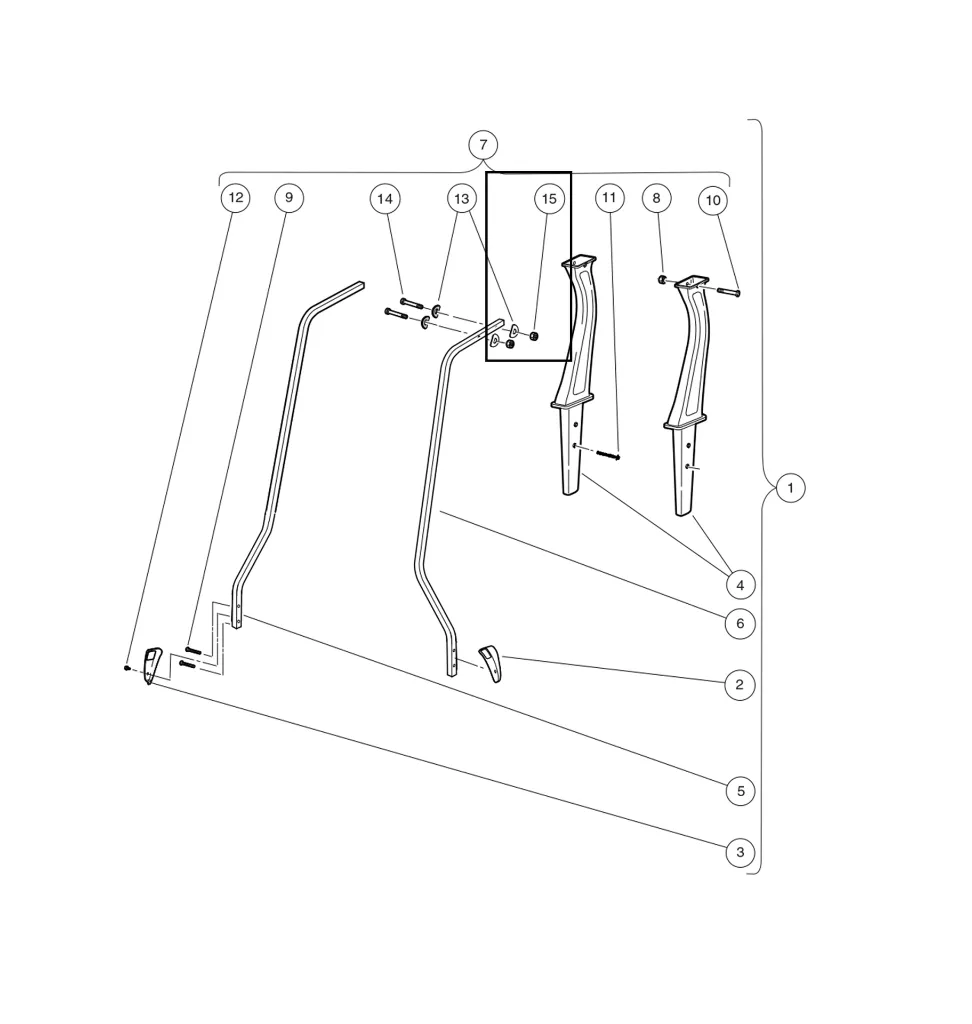 7
12
9
14
13
15
11
8
10
1
4
6
2
5
3