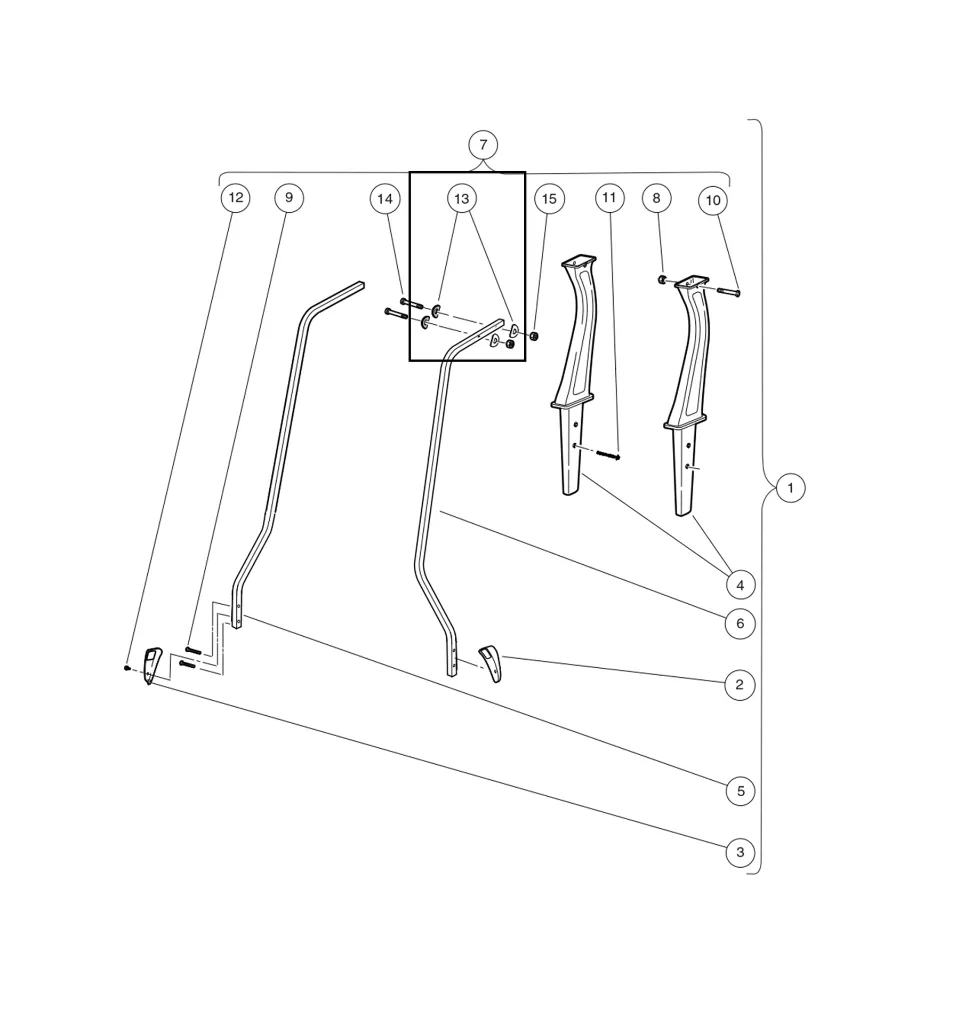 7

12

9

14

13

15

11

8

10

1

4

6

2

5

3