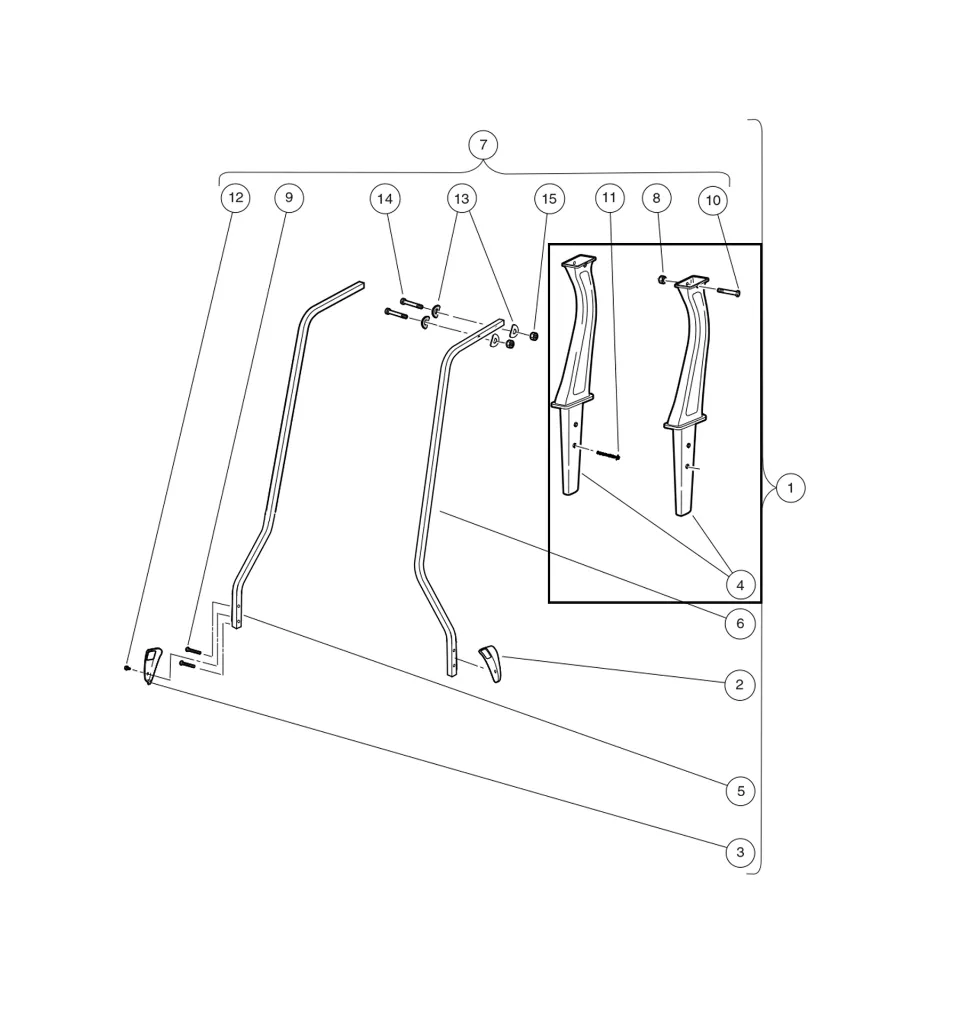 7
12
9
14
13
15
11
8
10
1
4
6
2
5
3