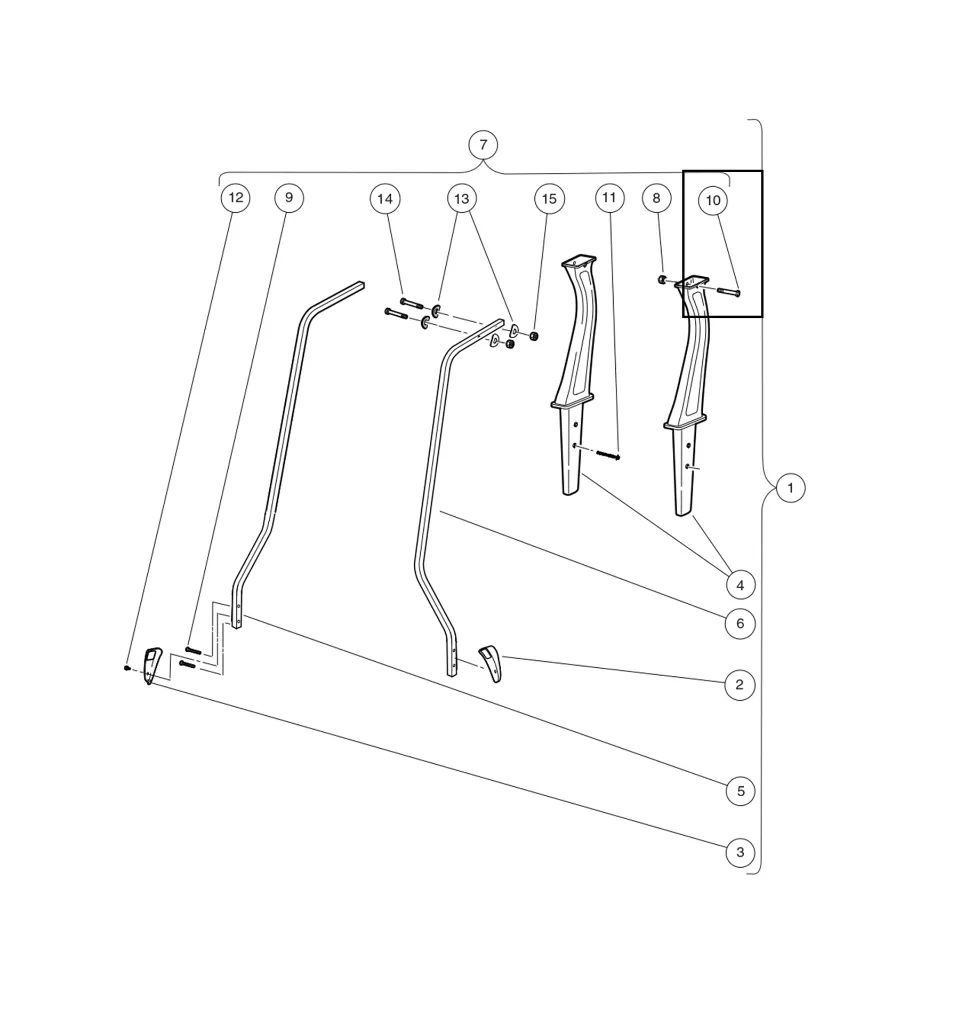 7

12 9 14 13 15 11 8 10

1

4

6

2

5

3