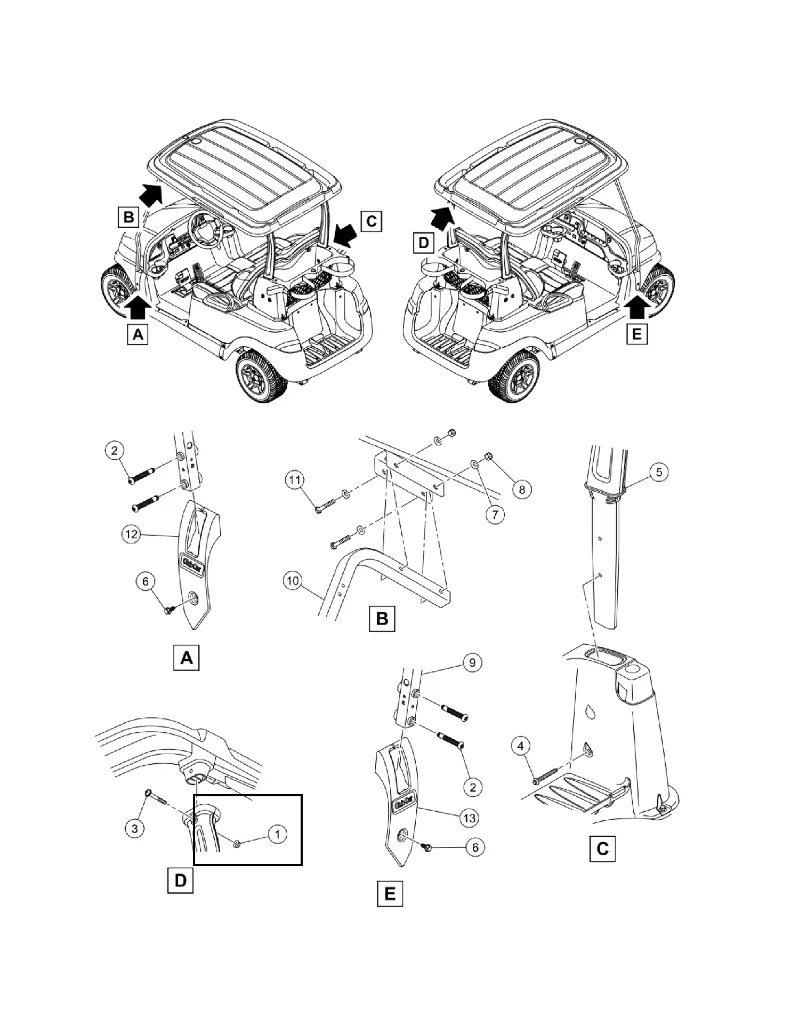 B
C
A
D
E
2
12
6
A
11
8
7
10
B
5
4
C
3
1
D
9
2
13
6
E