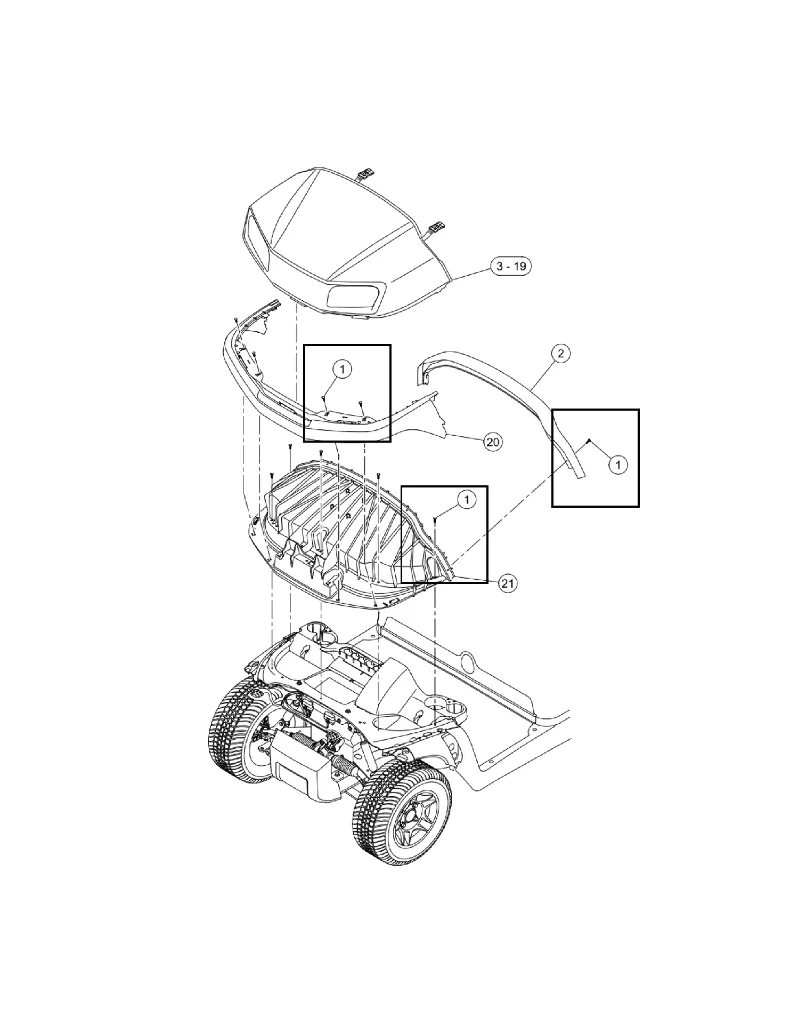 3 - 19
2
1
20
1
1
21