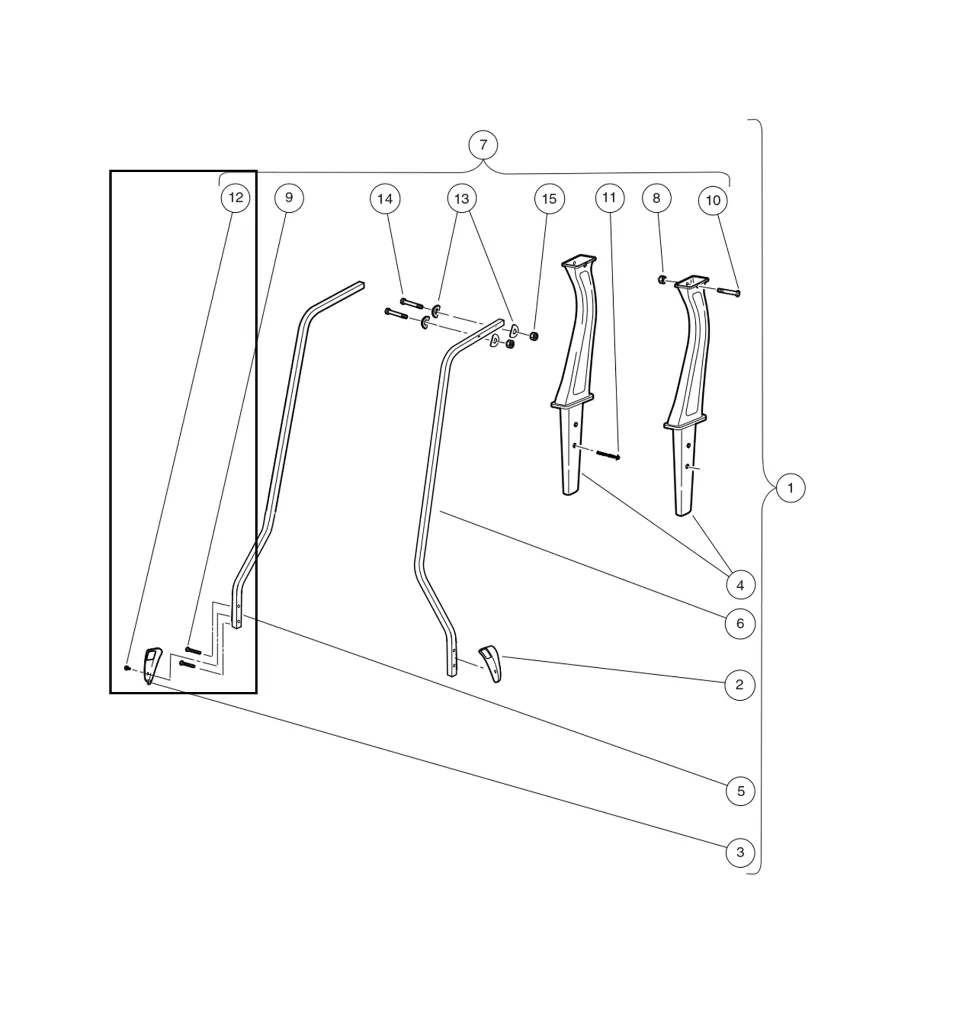 7
12
9
14
13
15
11
8
10
1
4
6
2
5
3