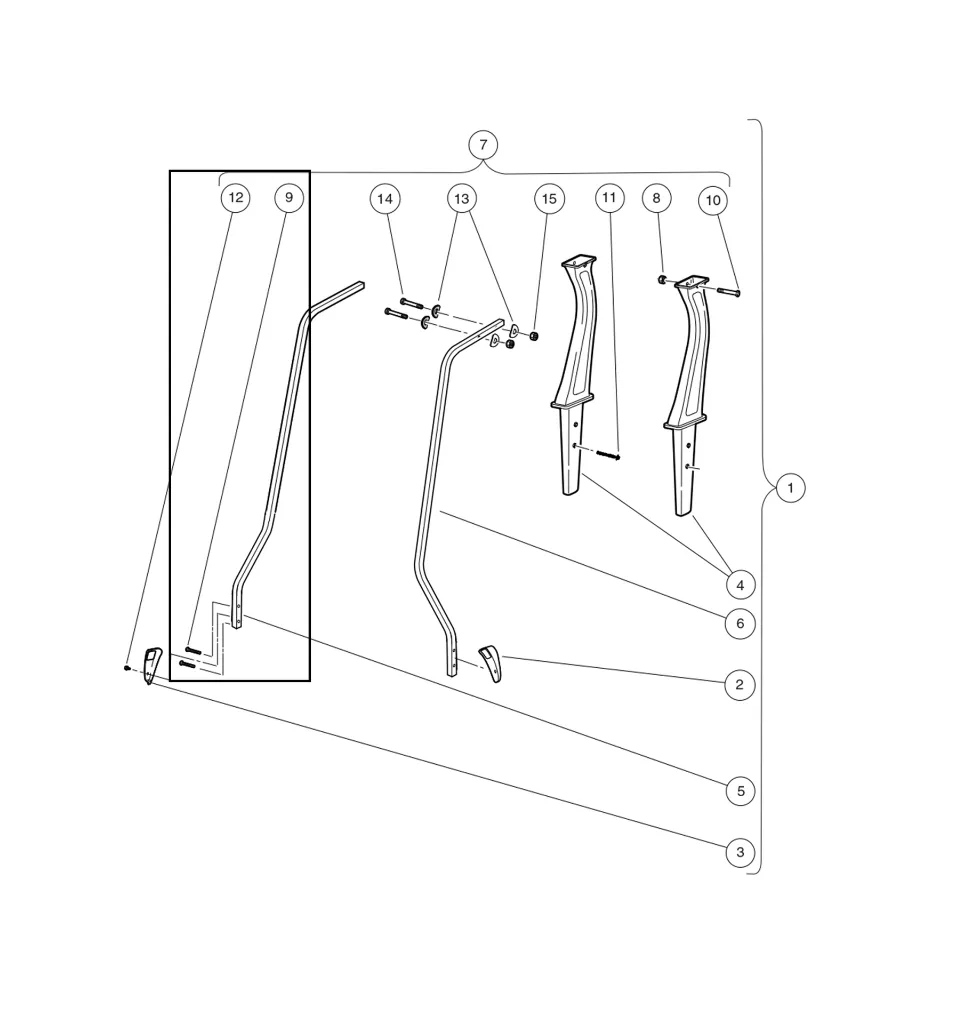 7
12
9
14
13
15
11
8
10
1
4
6
2
5
3