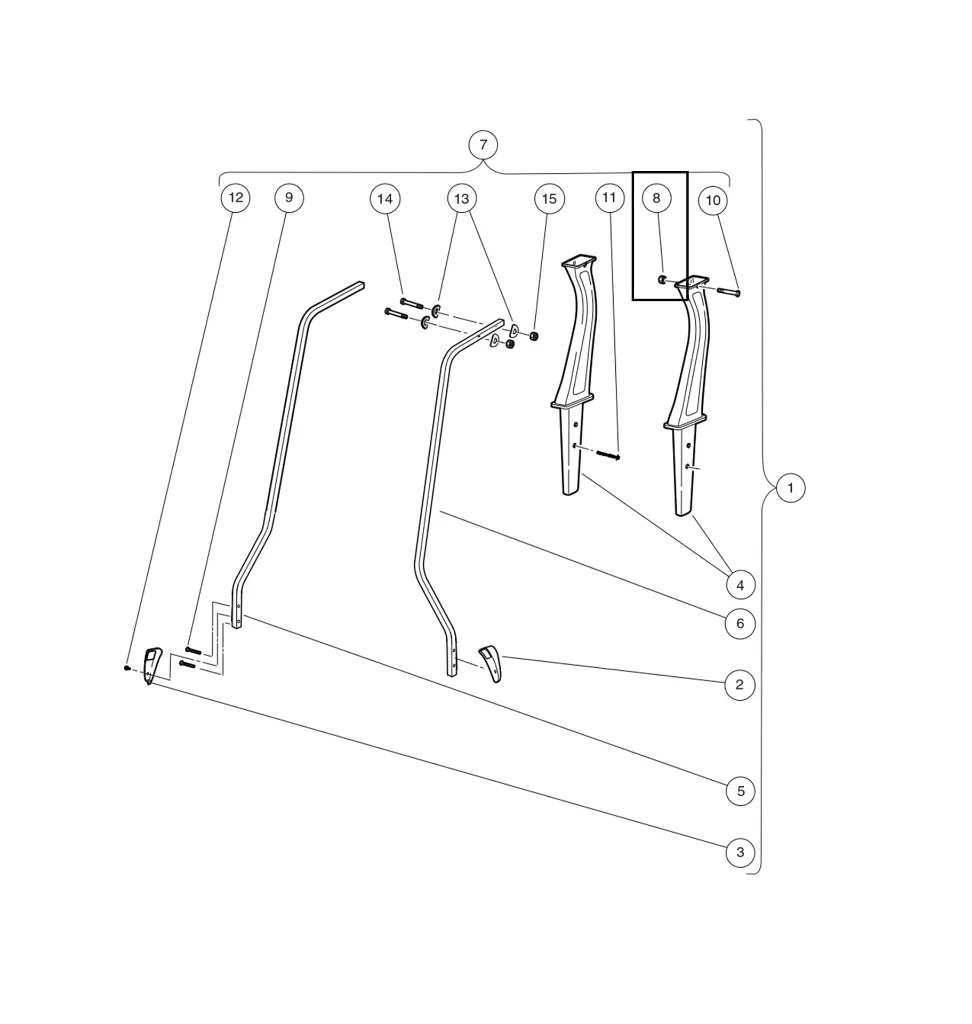 7
12
9
14
13
15
11
8
10
1
4
6
2
5
3